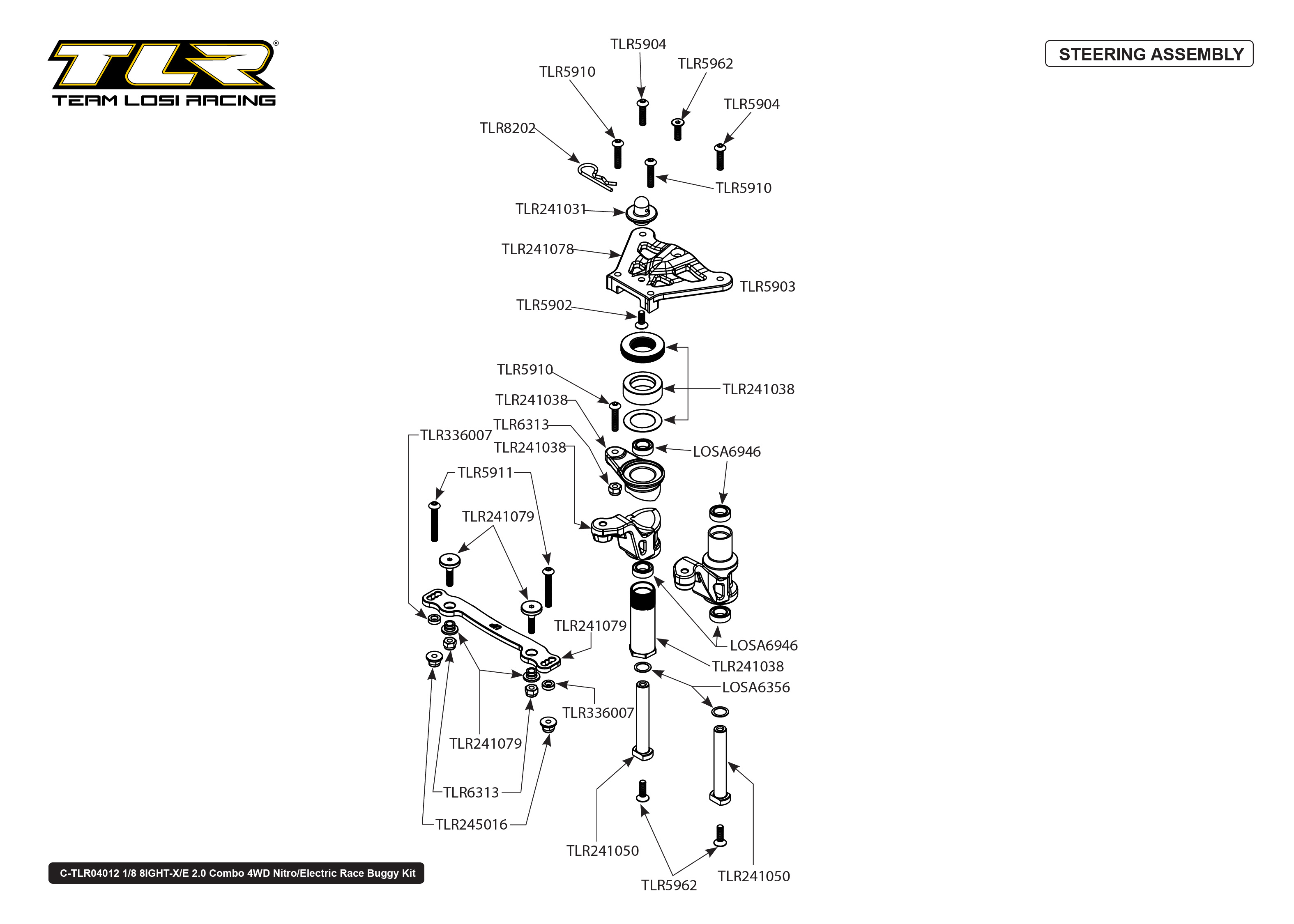 TLR®
TEAM LOSI RACING

STEERING ASSEMBLY

TLR5904
TLR5962
TLR5910
TLR5904
TLR8202
TLR5910
TLR241031
TLR241078
TLR5903
TLR5902
TLR5910
TLR241038
TLR241038
TLR6313
TLR336007
TLR241038
LOSA6946
TLR5911
TLR241079
TLR241079
LOSA6946
TLR241038
LOSA6356
TLR336007
TLR241079
TLR6313
TLR245016
TLR241050
TLR5962
TLR241050

C-TLR04012 1/8 8IGHT-X/E 2.0 Combo 4WD Nitro/Electric Race Buggy Kit