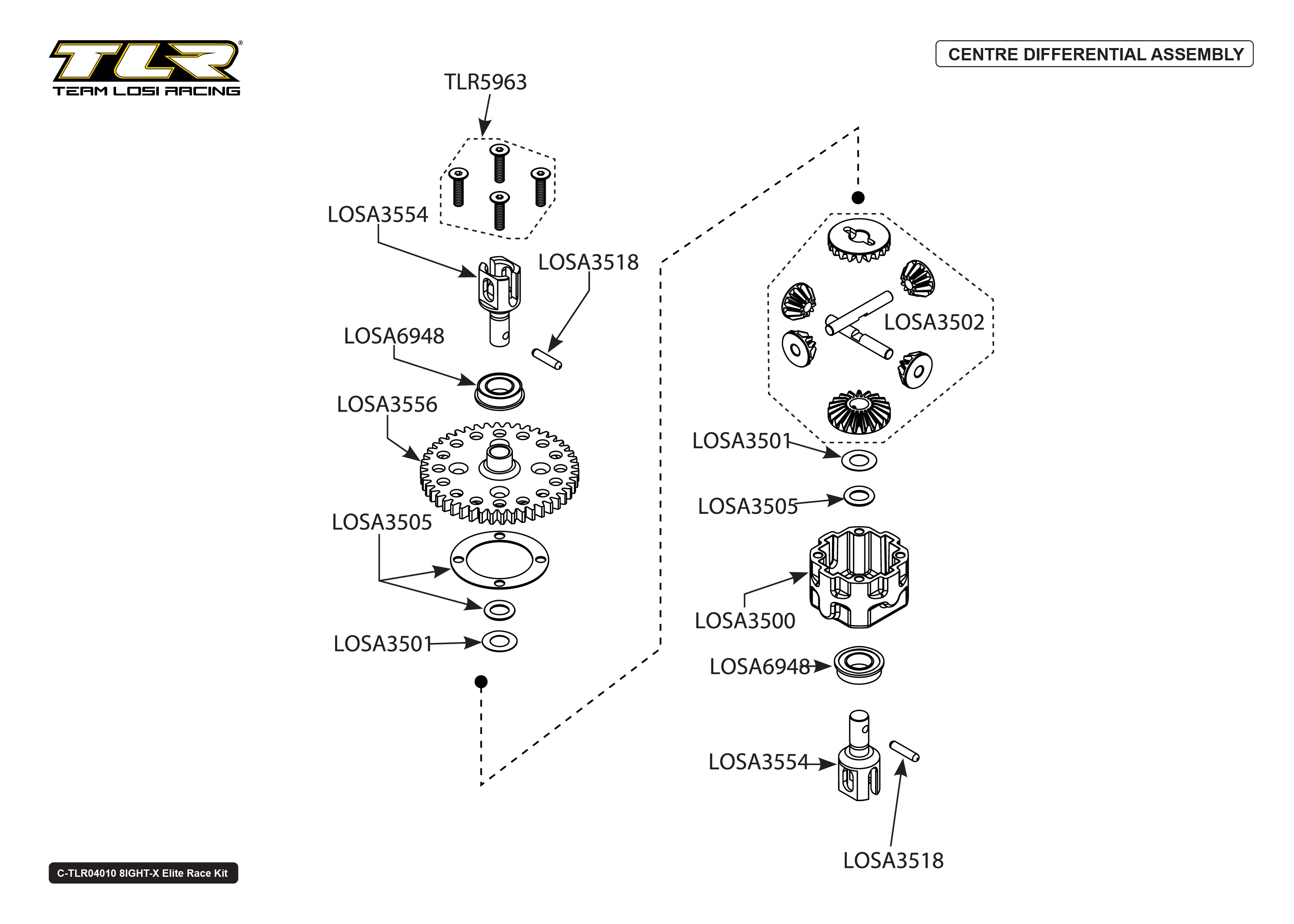 TLR®
TEAM LOSI RACING

CENTRE DIFFERENTIAL ASSEMBLY

TLR5963

LOSA3554

LOSA3518

LOSA6948

LOSA3556

LOSA3505

LOSA3501

LOSA3502

LOSA3501

LOSA3505

LOSA3500

LOSA6948

LOSA3554

LOSA3518

C-TLR04010 8IGHT-X Elite Race Kit