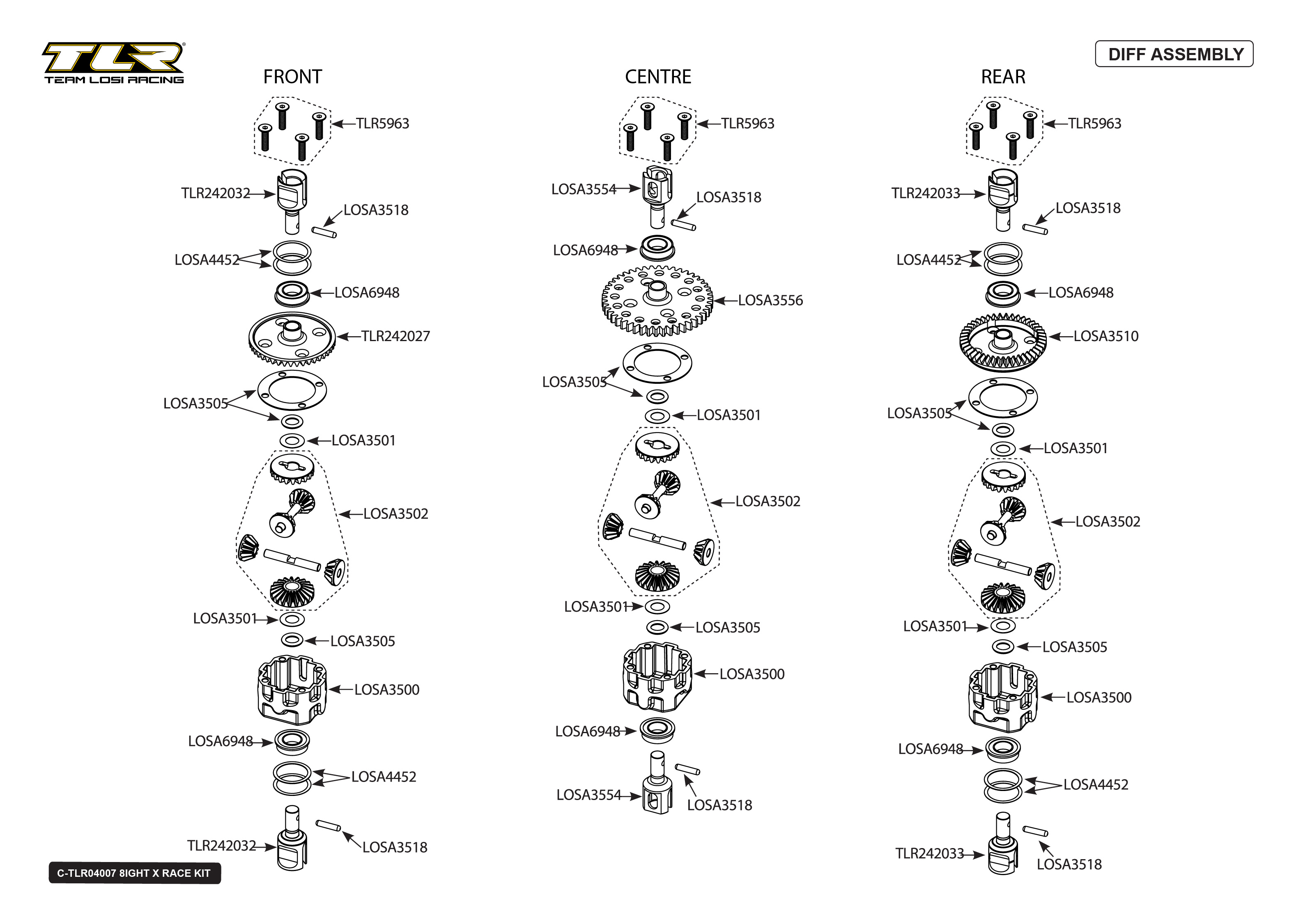 TLR
TEAM LOSI RACING

DIFF ASSEMBLY

FRONT

TLR5963
TLR242032
LOSA3518
LOSA4452
LOSA6948
TLR242027
LOSA3505
LOSA3501
LOSA3502
LOSA3501
LOSA3505
LOSA3500
LOSA6948
LOSA4452
TLR242032
LOSA3518

CENTRE

TLR5963
LOSA3554
LOSA3518
LOSA6948
LOSA3556
LOSA3505
LOSA3501
LOSA3502
LOSA3501
LOSA3505
LOSA3500
LOSA6948
LOSA3554
LOSA3518

REAR

TLR5963
TLR242033
LOSA3518
LOSA4452
LOSA6948
LOSA3510
LOSA3505
LOSA3501
LOSA3502
LOSA3501
LOSA3505
LOSA3500
LOSA6948
LOSA4452
TLR242033
LOSA3518

C-TLR04007 8IGHT X RACE KIT