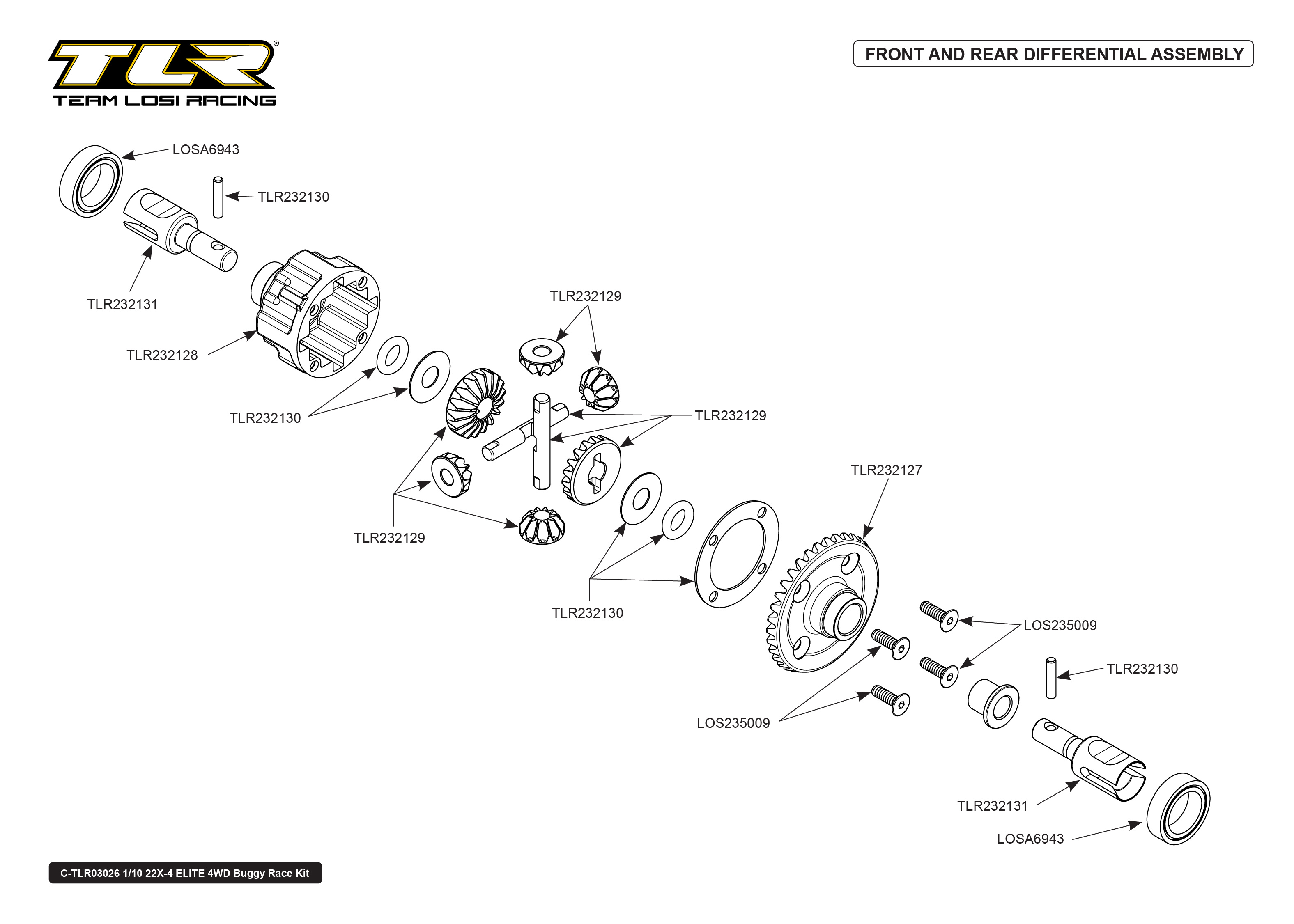 TLR®
TEAM LOSI RACING

FRONT AND REAR DIFFERENTIAL ASSEMBLY

LOSA6943
TLR232130
TLR232131
TLR232128
TLR232129
TLR232130
TLR232129
TLR232129
TLR232127
TLR232130
LOS235009
TLR232130
LOS235009
TLR232131
LOSA6943

C-TLR03026 1/10 22X-4 ELITE 4WD Buggy Race Kit