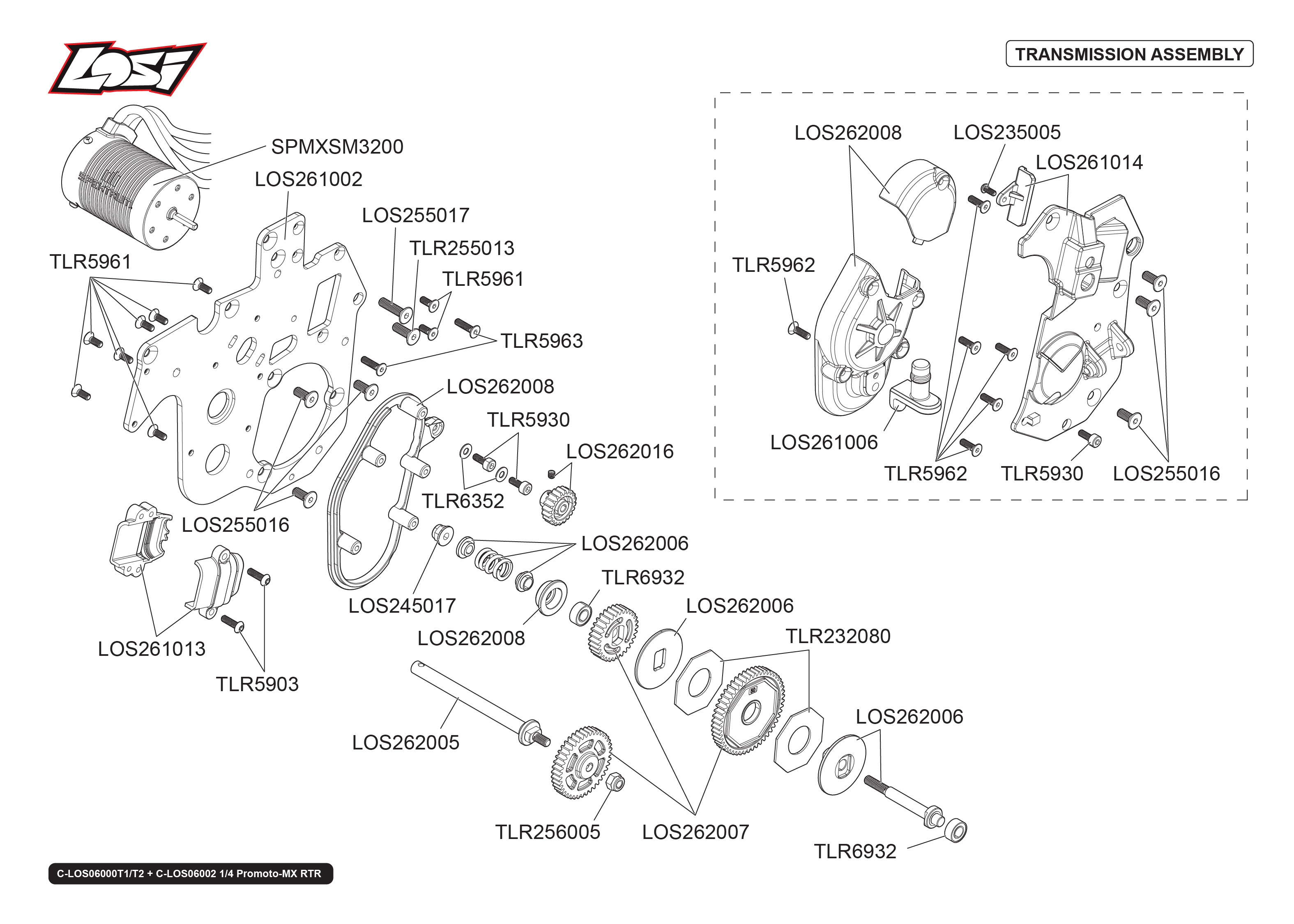 LOSI

TRANSMISSION ASSEMBLY

SPMXSM3200
LOS261002
LOS255017
TLR255013
TLR5961
TLR5961
TLR5963
LOS262008
TLR5930
LOS262016
TLR6352
LOS255016
LOS262006
TLR6932
LOS245017
LOS262008
LOS262006
TLR232080
LOS261013
TLR5903
LOS262005
LOS262006
TLR256005
LOS262007
TLR6932

LOS262008
LOS235005
LOS261014
TLR5962
LOS261006
TLR5962
TLR5930
LOS255016

C-LOS06000T1/T2 + C-LOS06002 1/4 Promoto-MX RTR