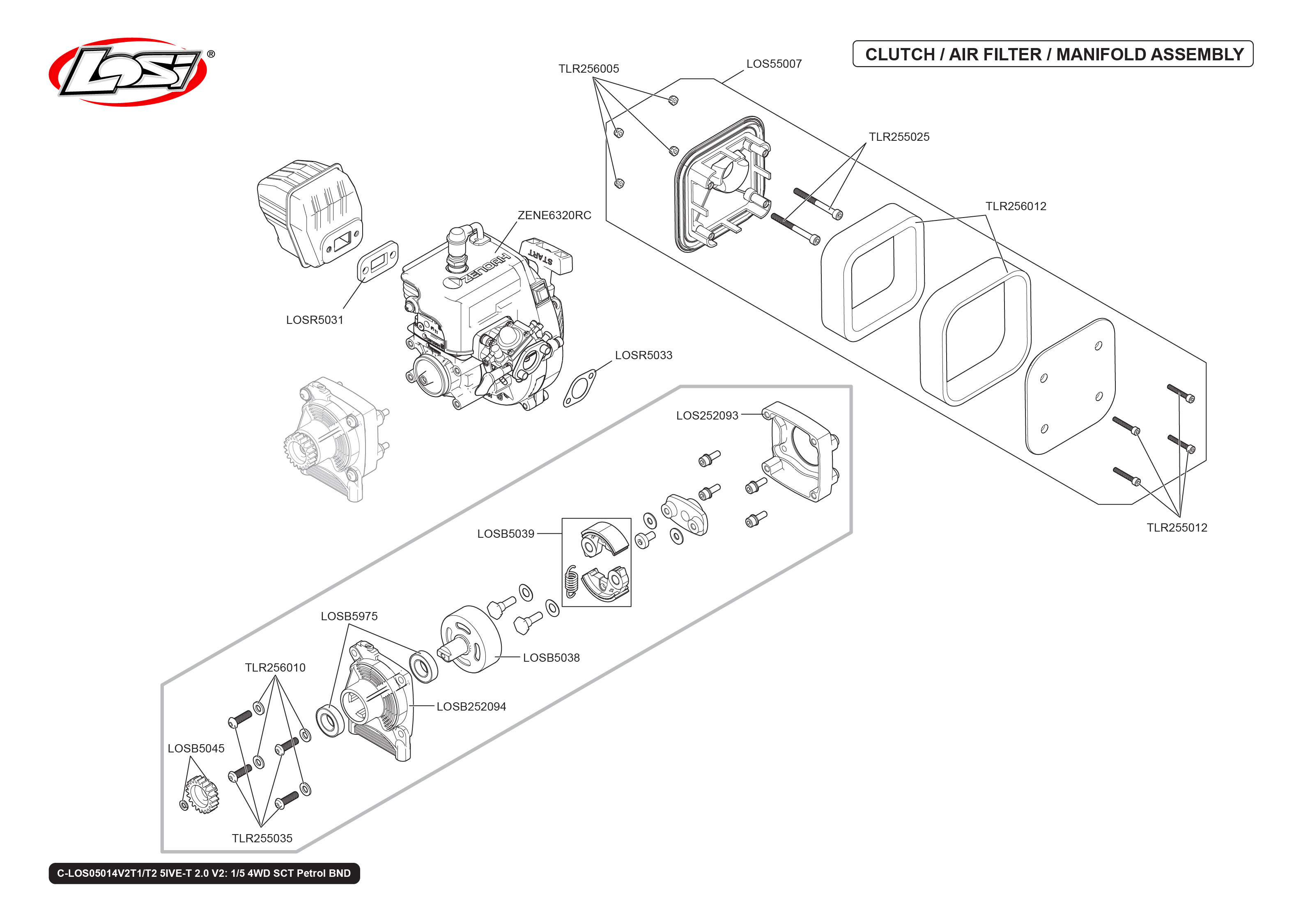 Losi®

CLUTCH / AIR FILTER / MANIFOLD ASSEMBLY

TLR256005
LOS55007
TLR255025
TLR256012
ZENE6320RC
ZENOAH
START
LOSR5031
LOSR5033
LOS252093
TLR255012
LOSB5039
LOSB5975
LOSB5038
TLR256010
LOSB252094
LOSB5045
TLR255035

C-LOS05014V2T1/T2 5IVE-T 2.0 V2: 1/5 4WD SCT Petrol BND