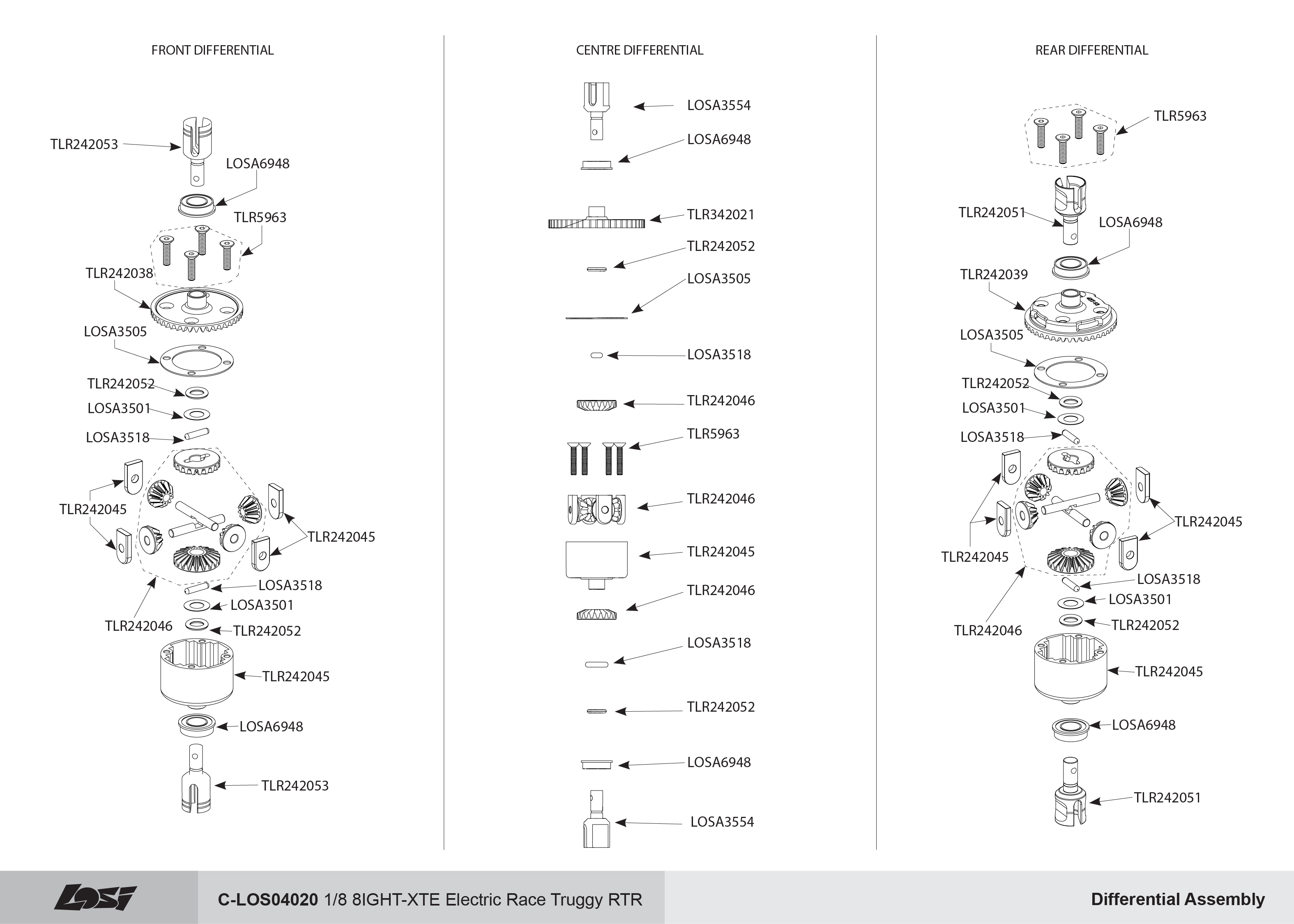 FRONT DIFFERENTIAL

TLR242053
LOSA6948
TLR5963
TLR242038
LOSA3505
TLR242052
LOSA3501
LOSA3518
TLR242045
TLR242045
LOSA3518
LOSA3501
TLR242046
TLR242052
TLR242045
LOSA6948
TLR242053

CENTRE DIFFERENTIAL

LOSA3554
LOSA6948
TLR342021
TLR242052
LOSA3505
LOSA3518
TLR242046
TLR5963
TLR242046
TLR242045
TLR242046
LOSA3518
TLR242052
LOSA6948
LOSA3554

REAR DIFFERENTIAL

TLR5963
TLR242051
LOSA6948
TLR242039
LOSA3505
TLR242052
LOSA3501
LOSA3518
TLR242045
TLR242045
LOSA3518
LOSA3501
TLR242046
TLR242052
TLR242045
LOSA6948
TLR242051

LOSI

C-LOS04020 1/8 8IGHT-XTE Electric Race Truggy RTR

Differential Assembly