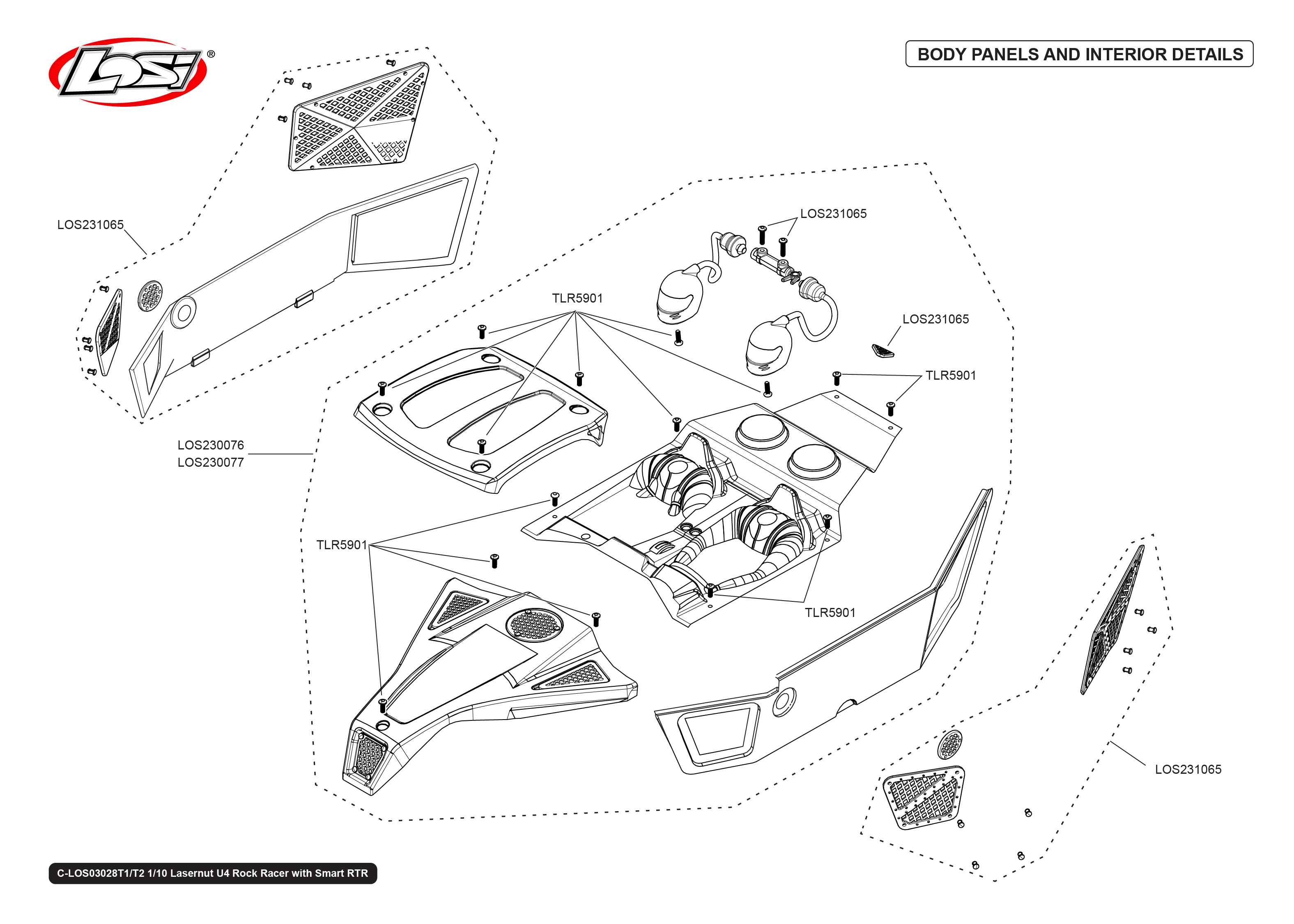 LOSI®

BODY PANELS AND INTERIOR DETAILS

LOS231065

LOS231065

TLR5901

LOS231065

TLR5901

LOS230076
LOS230077

TLR5901

TLR5901

LOS231065

C-LOS03028T1/T2 1/10 Lasernut U4 Rock Racer with Smart RTR