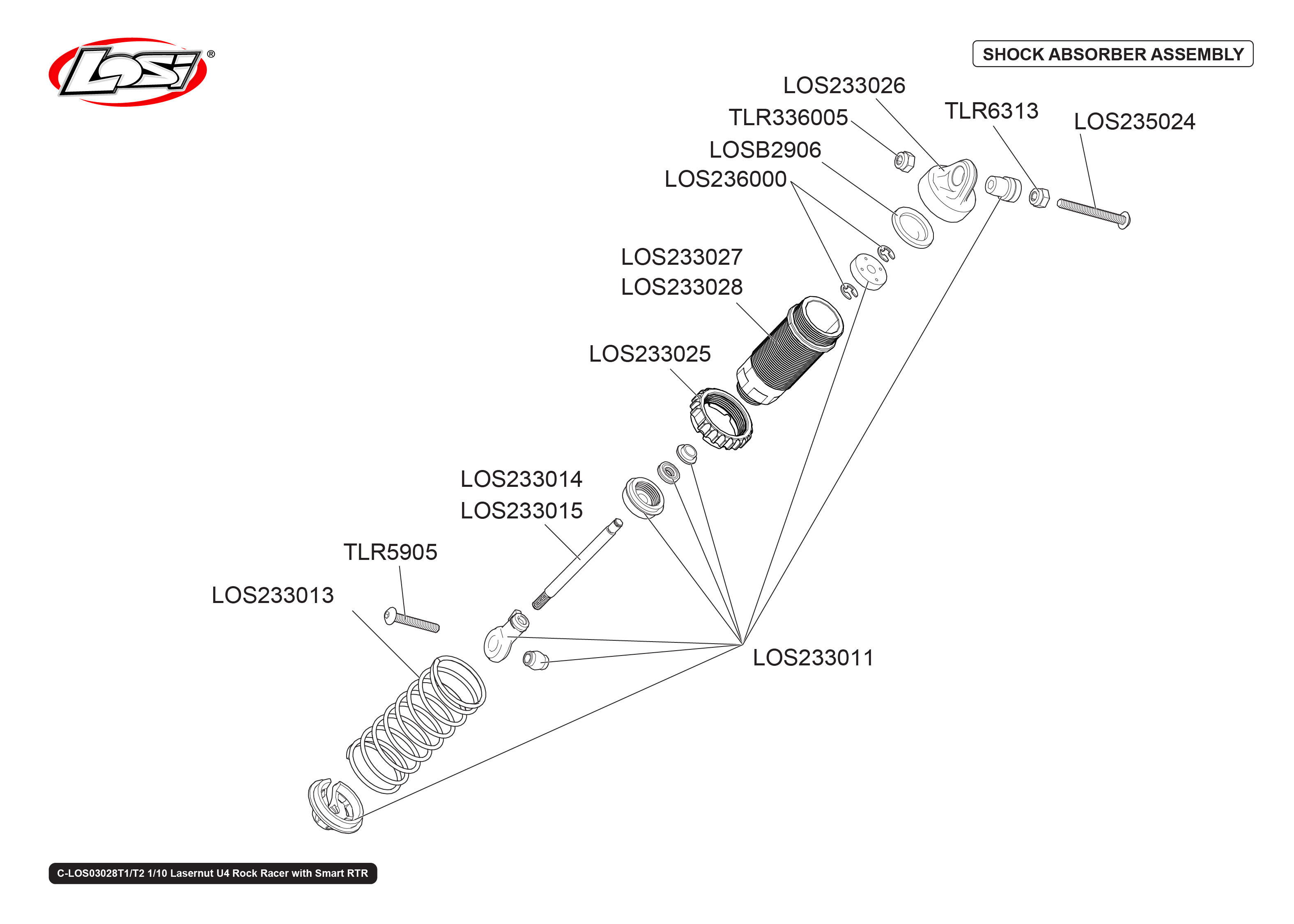 Losi®

SHOCK ABSORBER ASSEMBLY

LOS233026
TLR336005
TLR6313
LOS235024
LOSB2906
LOS236000
LOS233027
LOS233028
LOS233025
LOS233014
LOS233015
TLR5905
LOS233013
LOS233011

C-LOS03028T1/T2 1/10 Lasernut U4 Rock Racer with Smart RTR