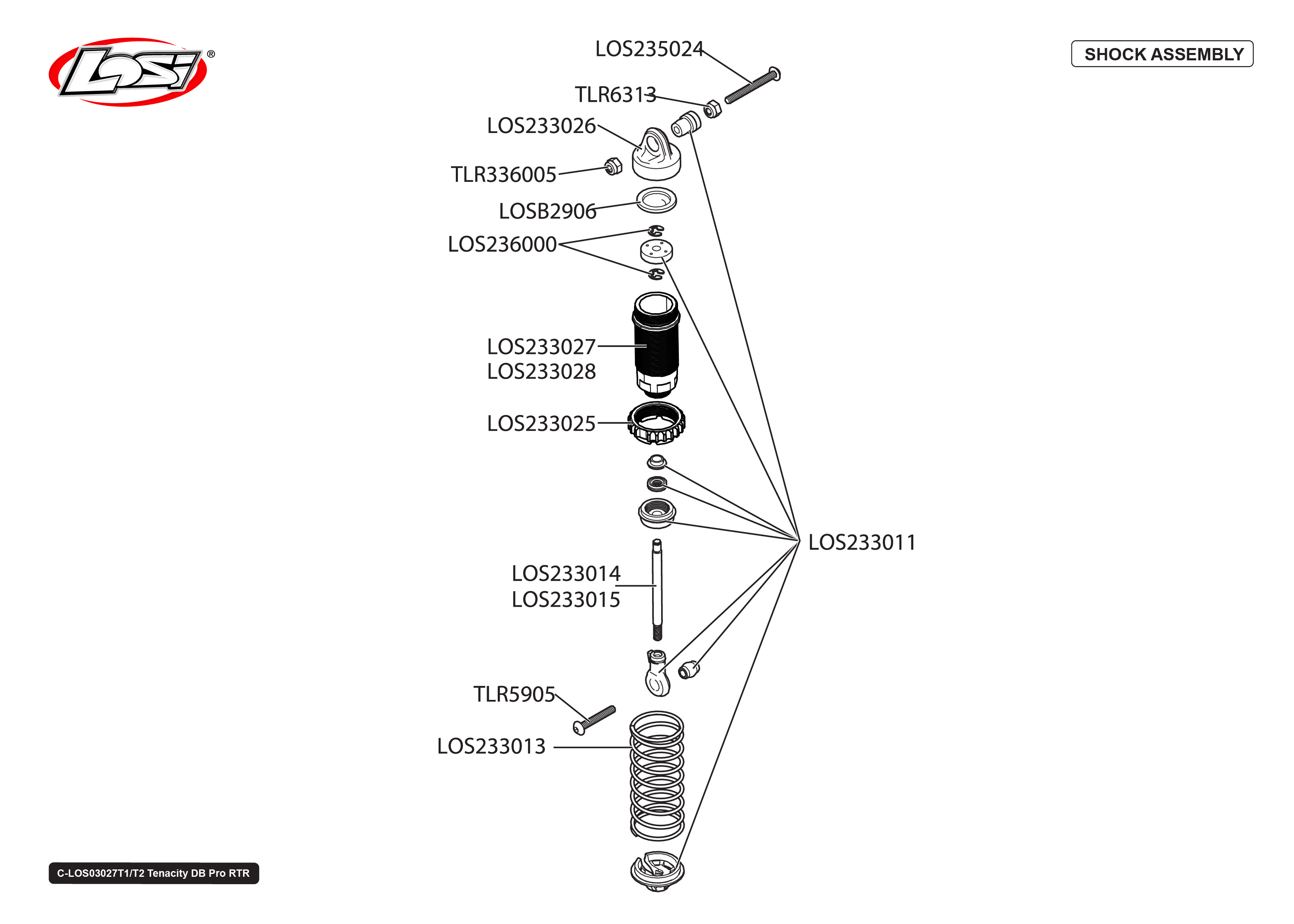 LOSI®

SHOCK ASSEMBLY

LOS235024
TLR6313
LOS233026
TLR336005
LOSB2906
LOS236000
LOS233027
LOS233028
LOS233025
LOS233011
LOS233014
LOS233015
TLR5905
LOS233013

C-LOS03027T1/T2 Tenacity DB Pro RTR