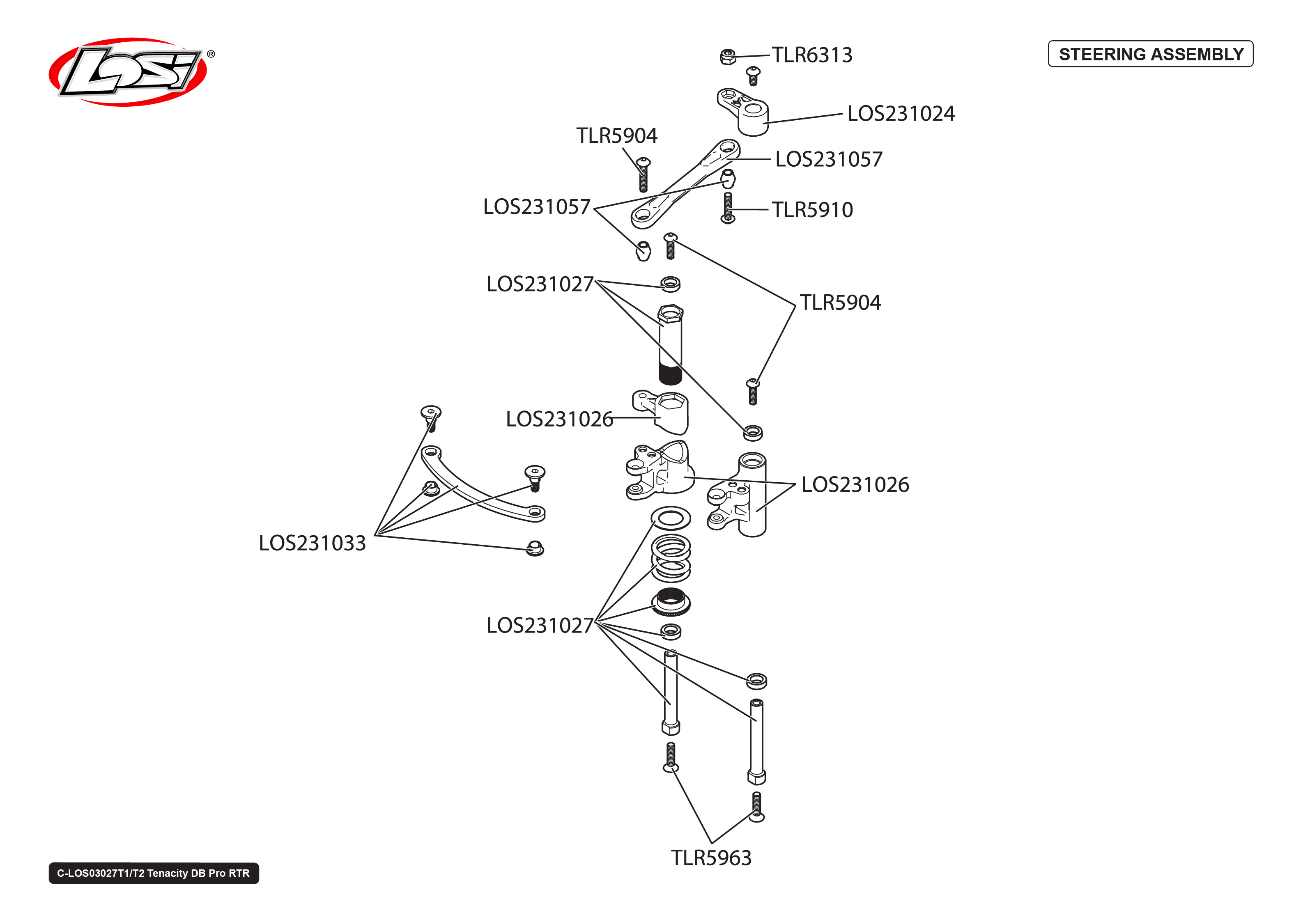 LOSI®

STEERING ASSEMBLY

TLR6313

LOS231024

TLR5904

LOS231057

LOS231057

TLR5910

LOS231027

TLR5904

LOS231026

LOS231026

LOS231033

LOS231027

TLR5963

C-LOS03027T1/T2 Tenacity DB Pro RTR