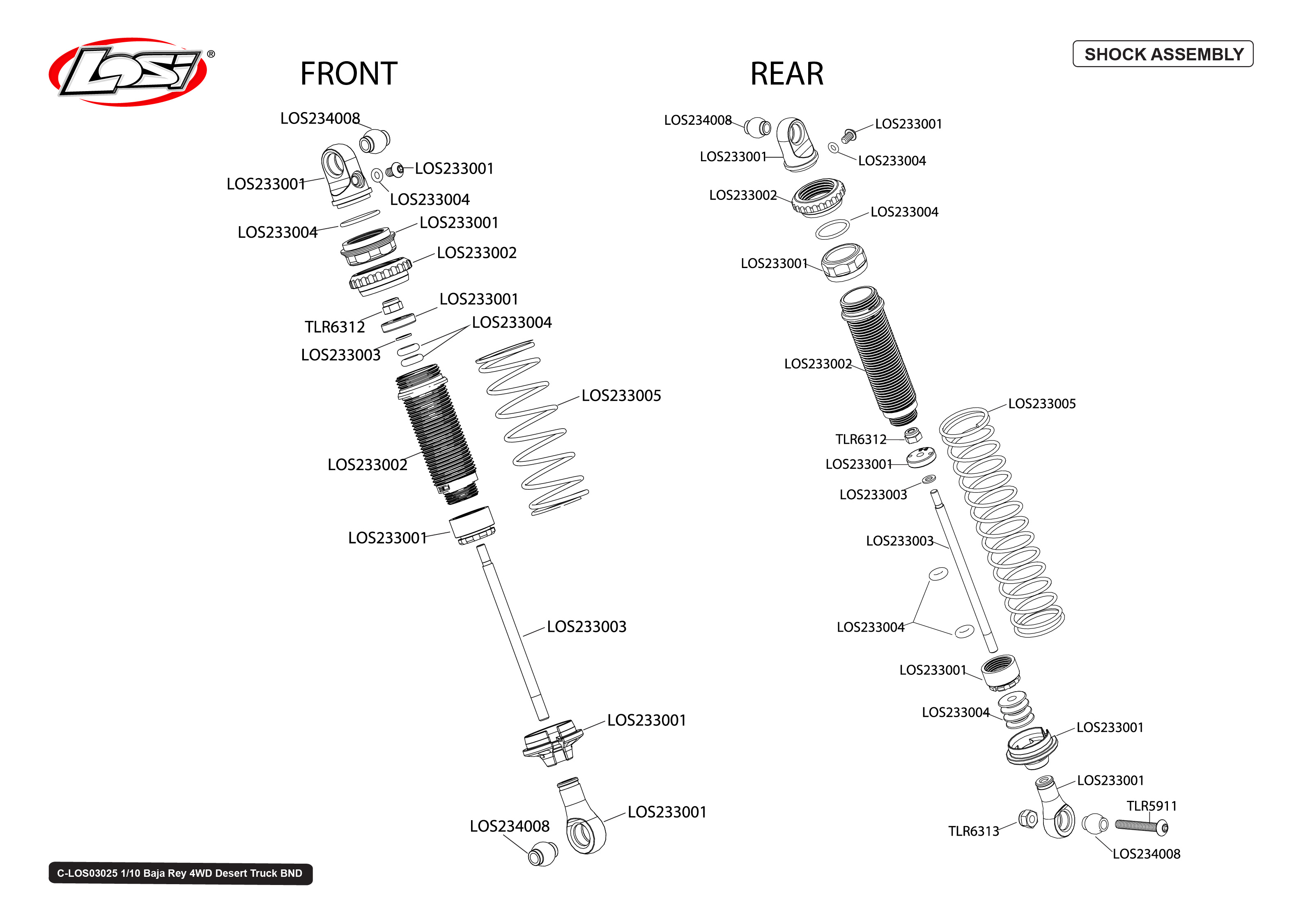 LOSI®

SHOCK ASSEMBLY

FRONT

LOS234008
LOS233001
LOS233001
LOS233004
LOS233004
LOS233001
LOS233002
LOS233001
TLR6312
LOS233004
LOS233003
LOS233005
LOS233002
LOS233001
LOS233003
LOS233001
LOS233001
LOS234008

REAR

LOS234008
LOS233001
LOS233001
LOS233004
LOS233002
LOS233004
LOS233001
LOS233002
LOS233005
TLR6312
LOS233001
LOS233003
LOS233003
LOS233004
LOS233001
LOS233004
LOS233001
LOS233001
TLR5911
TLR6313
LOS234008

C-LOS03025 1/10 Baja Rey 4WD Desert Truck BND