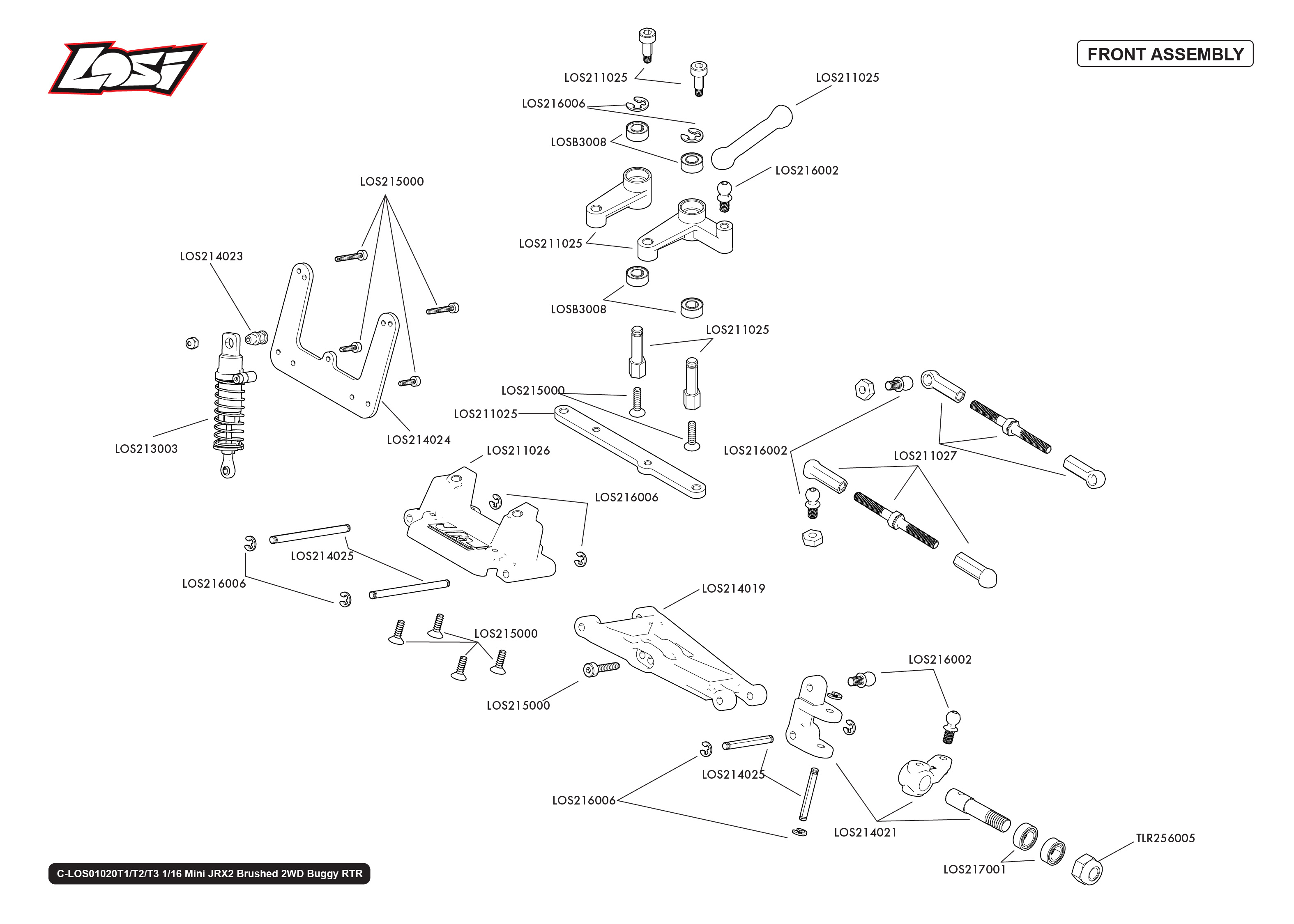 LOSI

FRONT ASSEMBLY

LOS211025
LOS211025
LOS216006
LOSB3008
LOS216002
LOS215000
LOS211025
LOS214023
LOSB3008
LOS211025
LOS215000
LOS211025
LOS213003
LOS214024
LOS211026
LOS216002
LOS211027
LOS216006
LOS214025
LOS216006
LOS214019
LOS215000
LOS216002
LOS215000
LOS214025
LOS216006
LOS214021
TLR256005
LOS217001

C-LOS01020T1/T2/T3 1/16 Mini JRX2 Brushed 2WD Buggy RTR