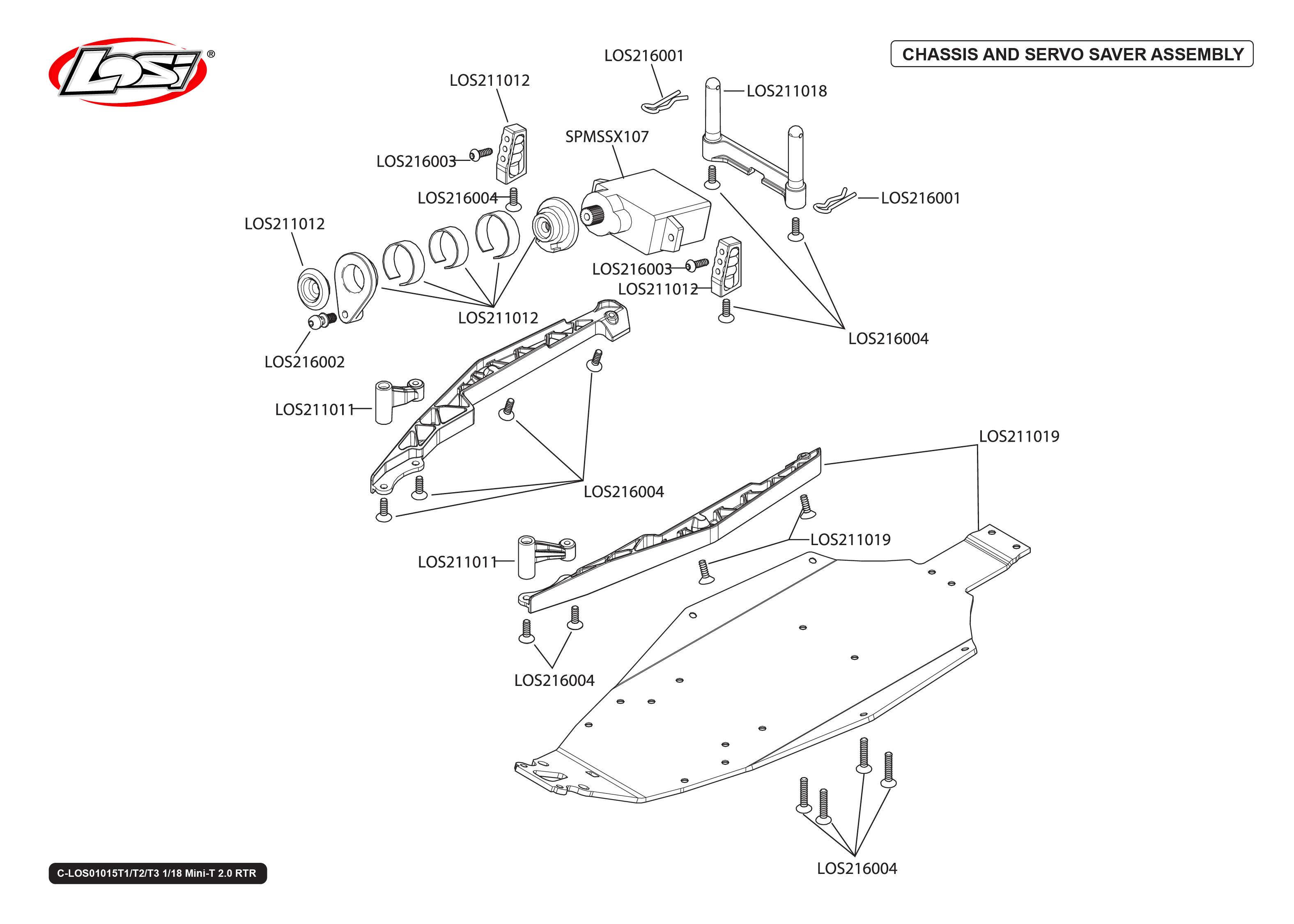 LOSI®

CHASSIS AND SERVO SAVER ASSEMBLY

LOS216001
LOS211012
LOS211018
SPMSSX107
LOS216003
LOS216004
LOS216001
LOS211012
LOS216003
LOS211012
LOS211012
LOS216004
LOS216002
LOS211011
LOS211019
LOS216004
LOS211019
LOS211011
LOS216004
LOS216004

C-LOS01015T1/T2/T3 1/18 Mini-T 2.0 RTR