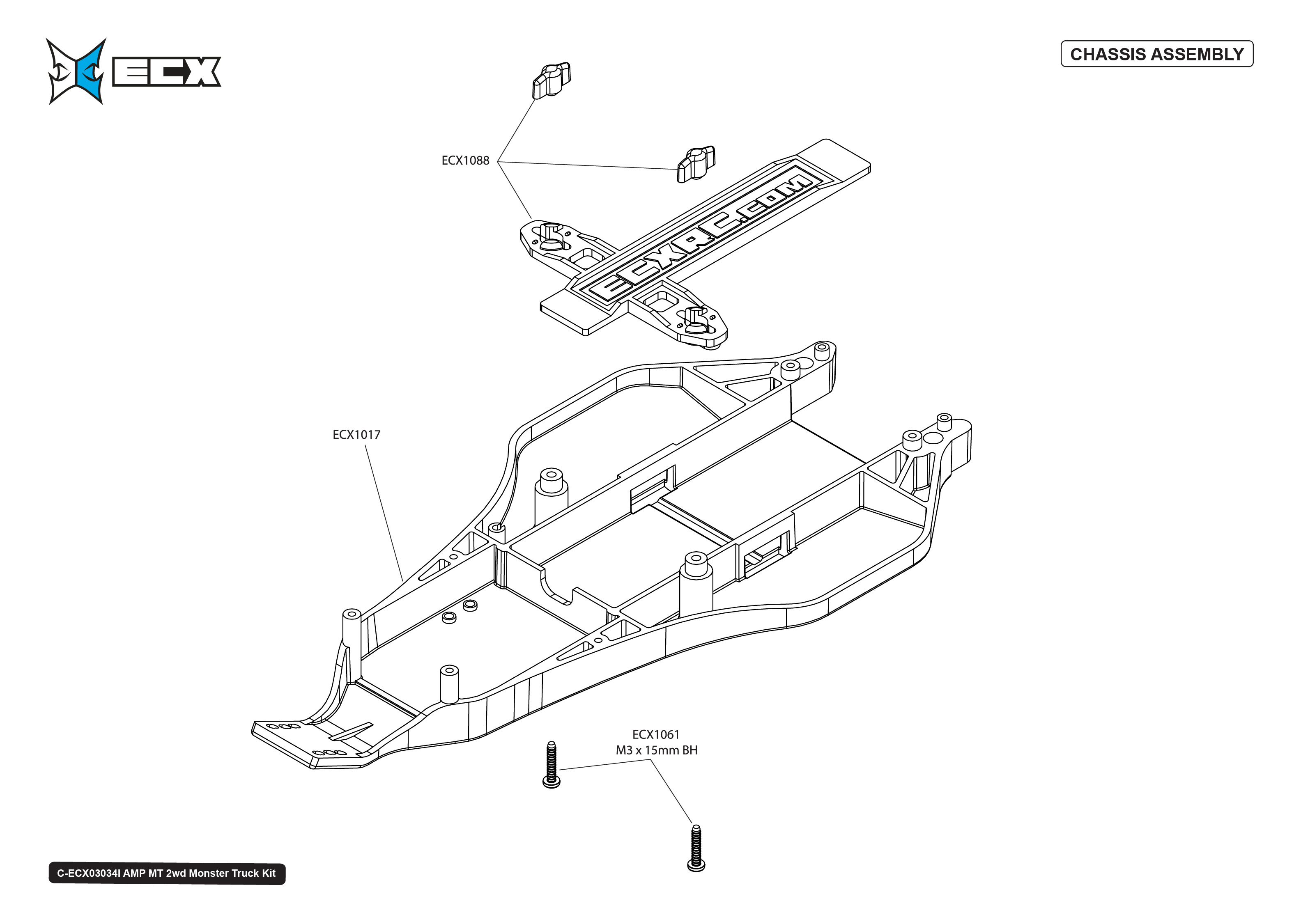 ECX

CHASSIS ASSEMBLY

ECX1088

ECXRC.COM

ECX1017

ECX1061
M3 x 15mm BH

C-ECX03034I AMP MT 2wd Monster Truck Kit