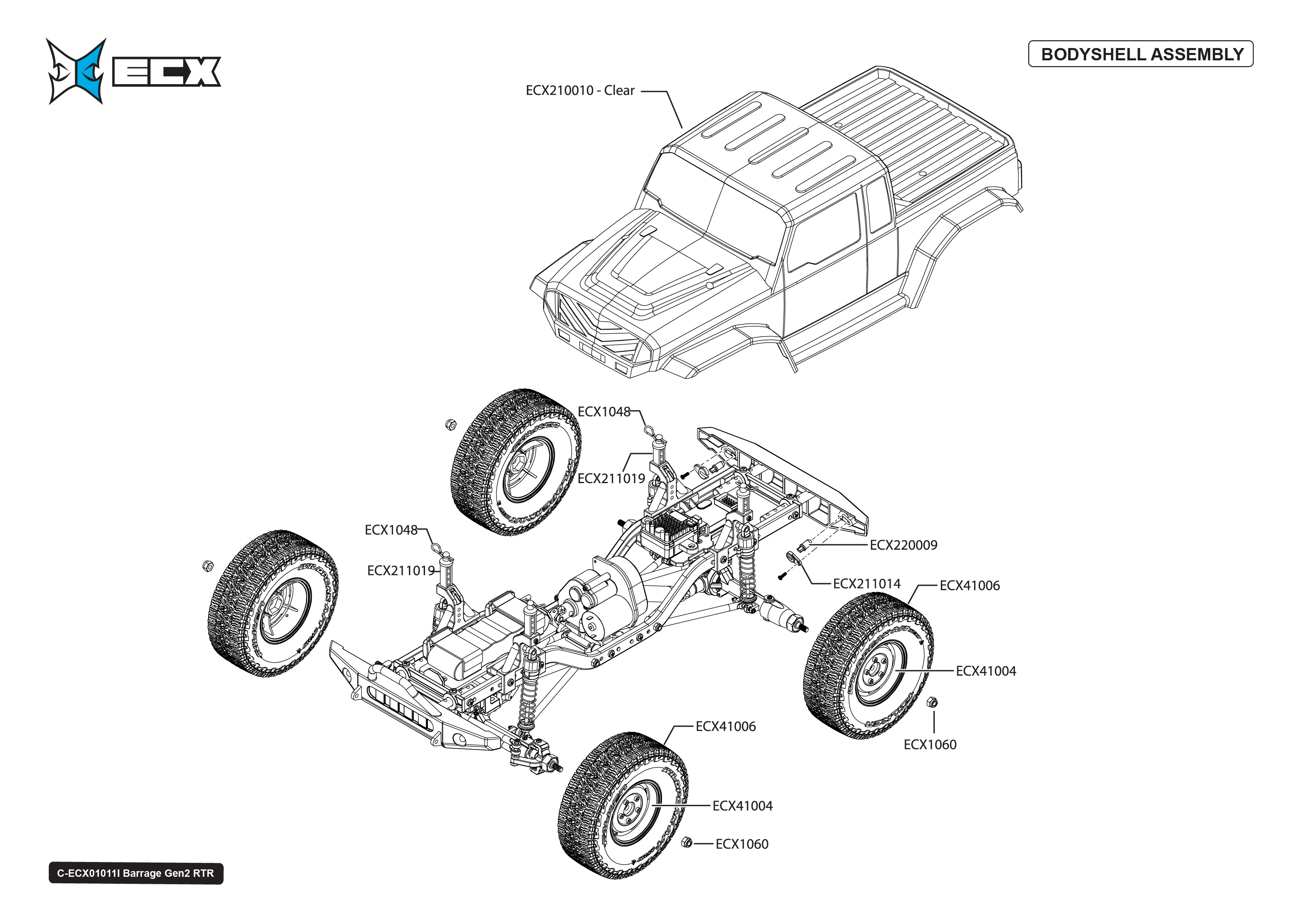 ECX

BODYSHELL ASSEMBLY

ECX210010 - Clear

ECX1048

ECX211019

ECX1048

ECX211019

ECX220009

ECX211014

ECX41006

ECX41004

ECX1060

ECX41006

ECX41004

ECX1060

C-ECX01011I Barrage Gen2 RTR