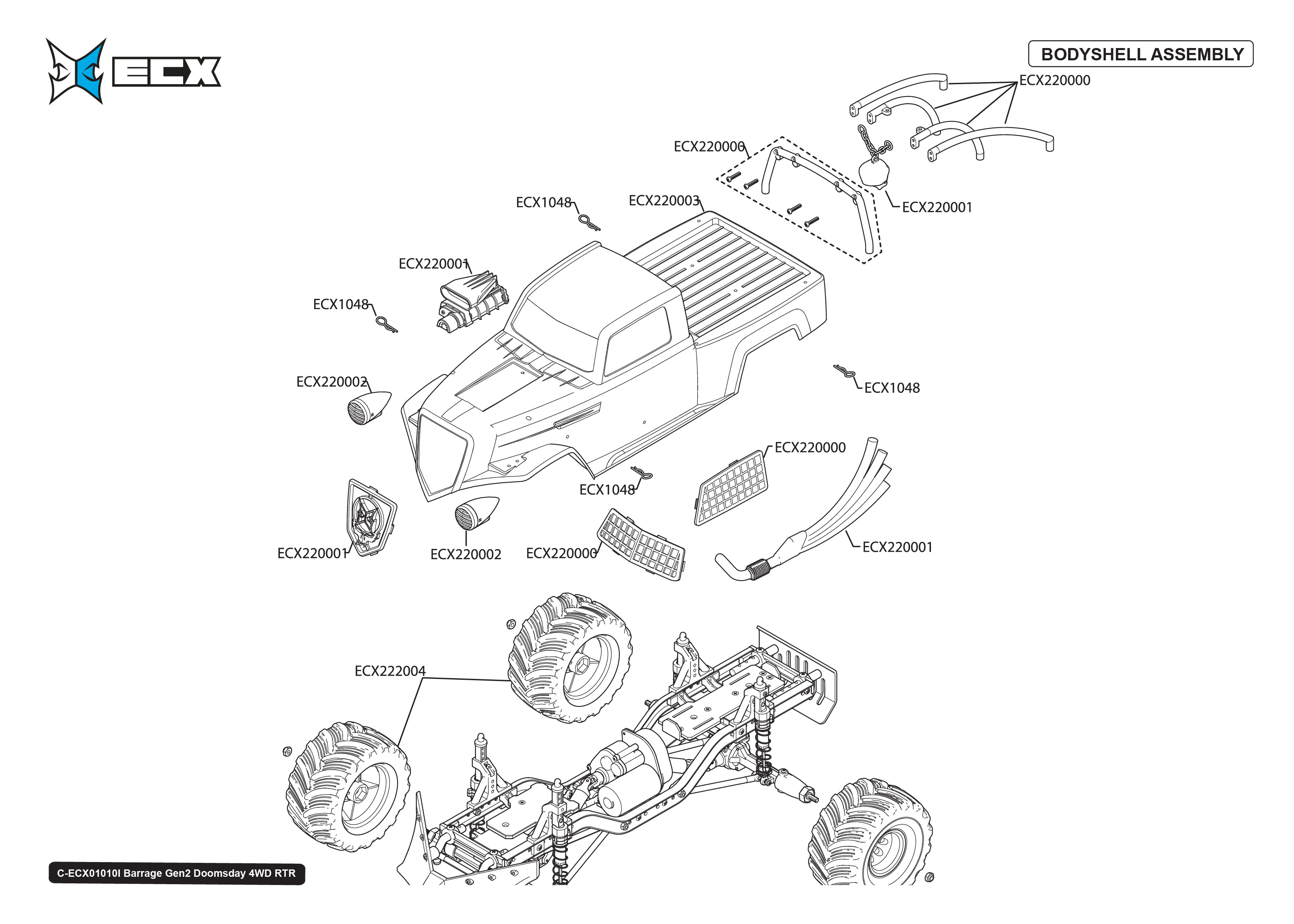 ECX

BODYSHELL ASSEMBLY

ECX220000

ECX220000

ECX220001

ECX1048

ECX220003

ECX220001

ECX1048

ECX220002

ECX1048

ECX220000

ECX1048

ECX220001

ECX220002

ECX220000

ECX220001

ECX222004

C-ECX01010I Barrage Gen2 Doomsday 4WD RTR