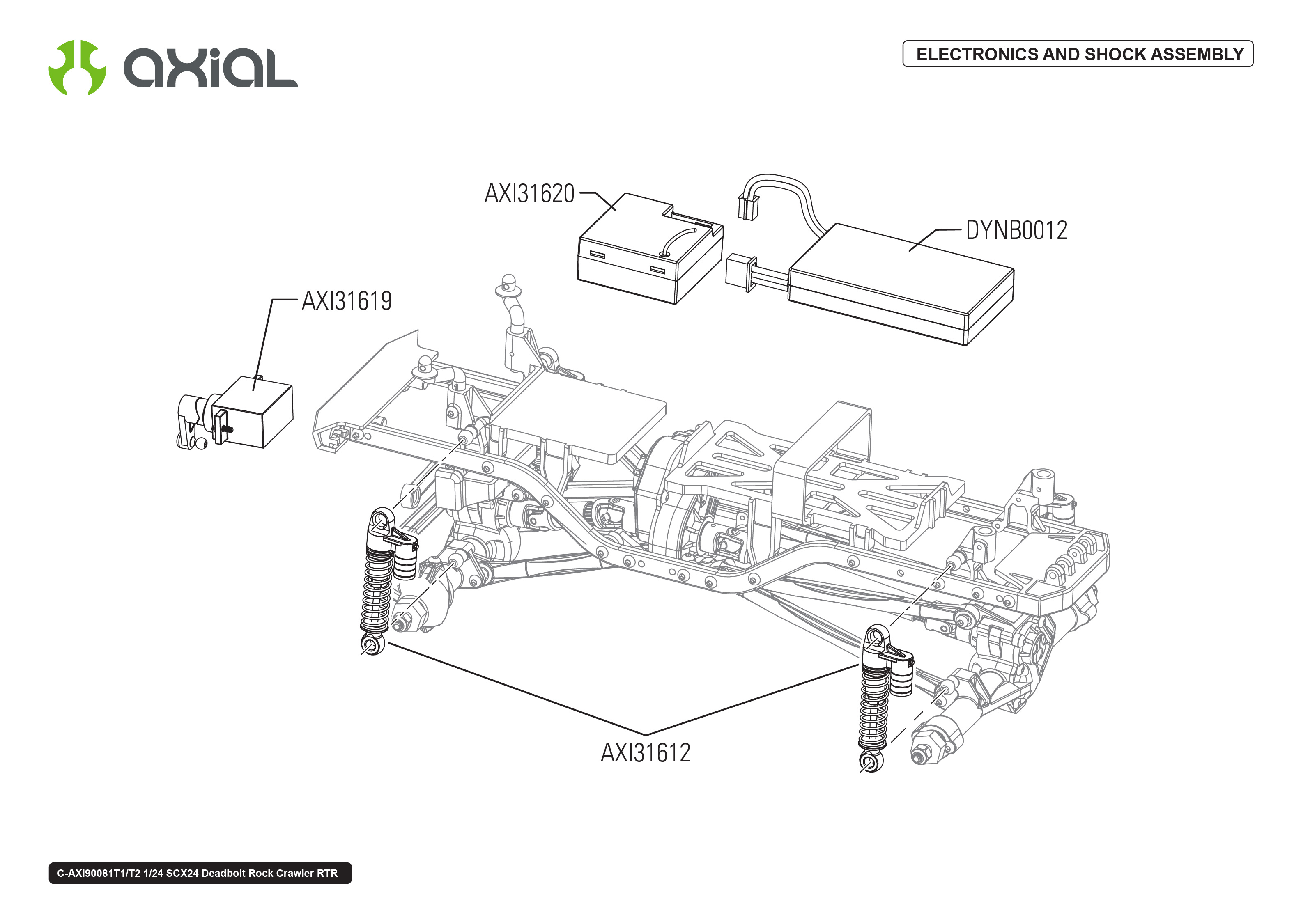 axial

ELECTRONICS AND SHOCK ASSEMBLY

AXI31620

DYNB0012

AXI31619

AXI31612

C-AXI90081T1/T2 1/24 SCX24 Deadbolt Rock Crawler RTR