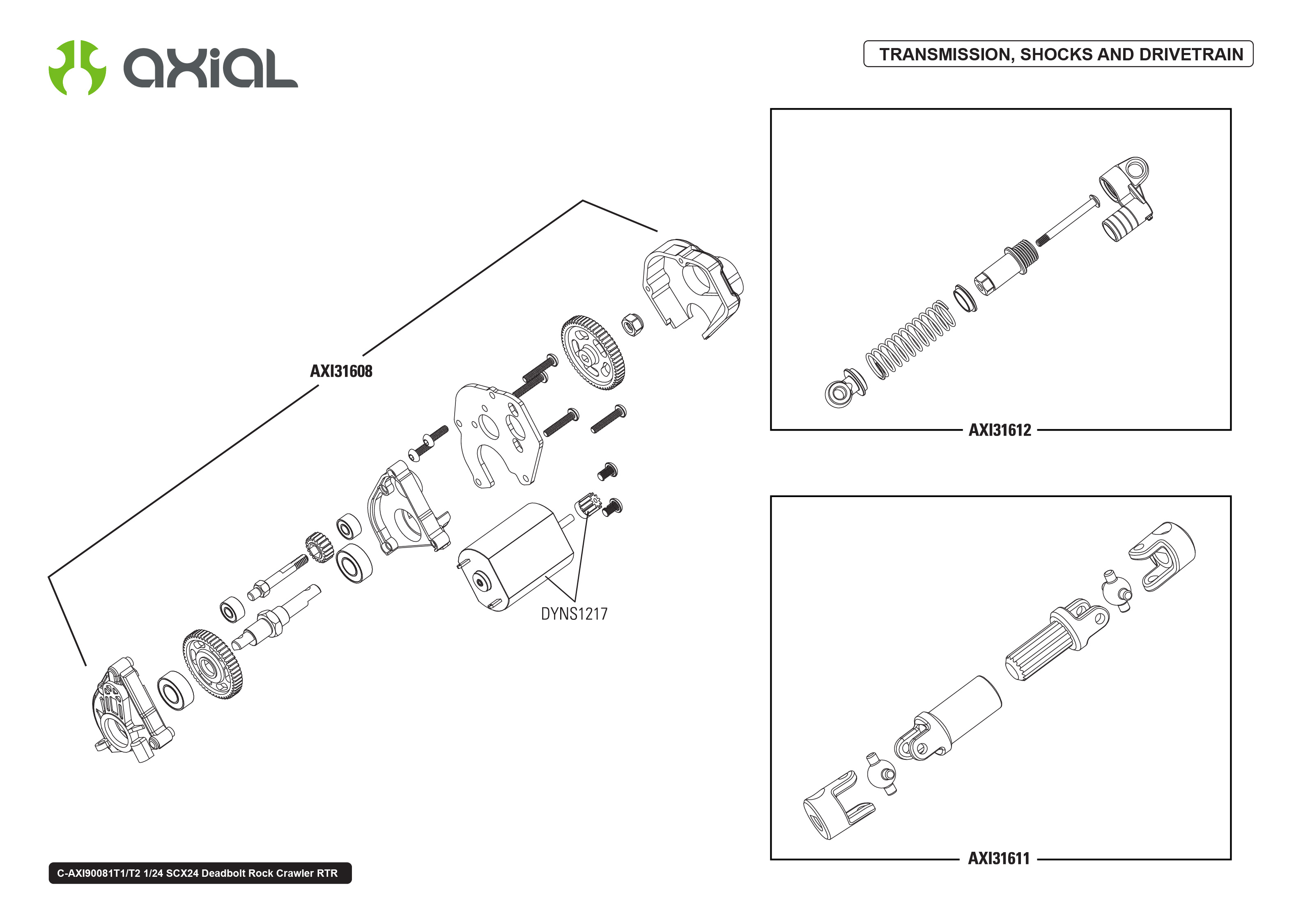 axial

TRANSMISSION, SHOCKS AND DRIVETRAIN

AXI31608

DYNS1217

AXI31612

AXI31611

C-AXI90081T1/T2 1/24 SCX24 Deadbolt Rock Crawler RTR