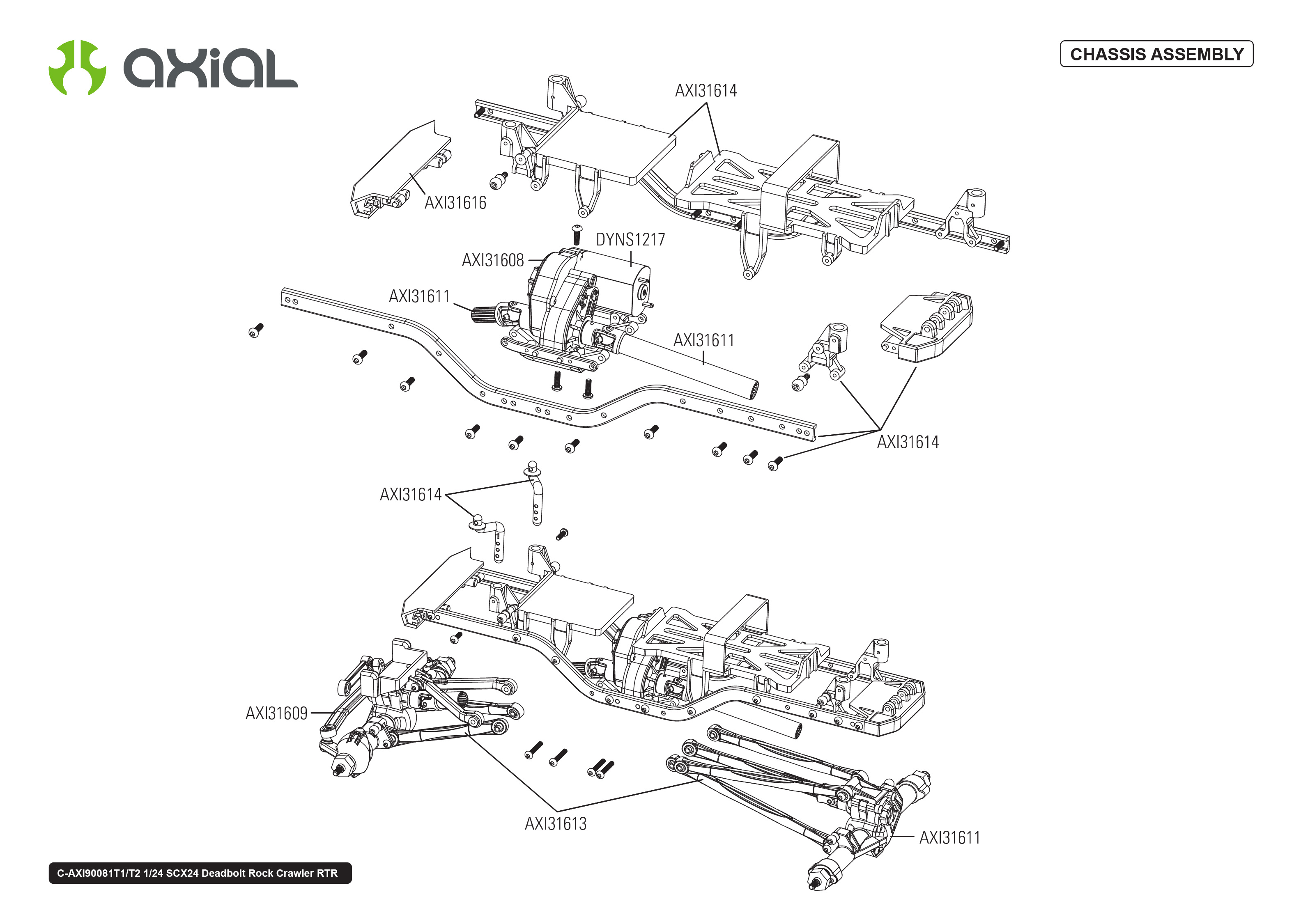 axial

CHASSIS ASSEMBLY

AXI31614

AXI31616

DYNS1217

AXI31608

AXI31611

AXI31611

AXI31614

AXI31614

AXI31609

AXI31613

AXI31611

C-AXI90081T1/T2 1/24 SCX24 Deadbolt Rock Crawler RTR