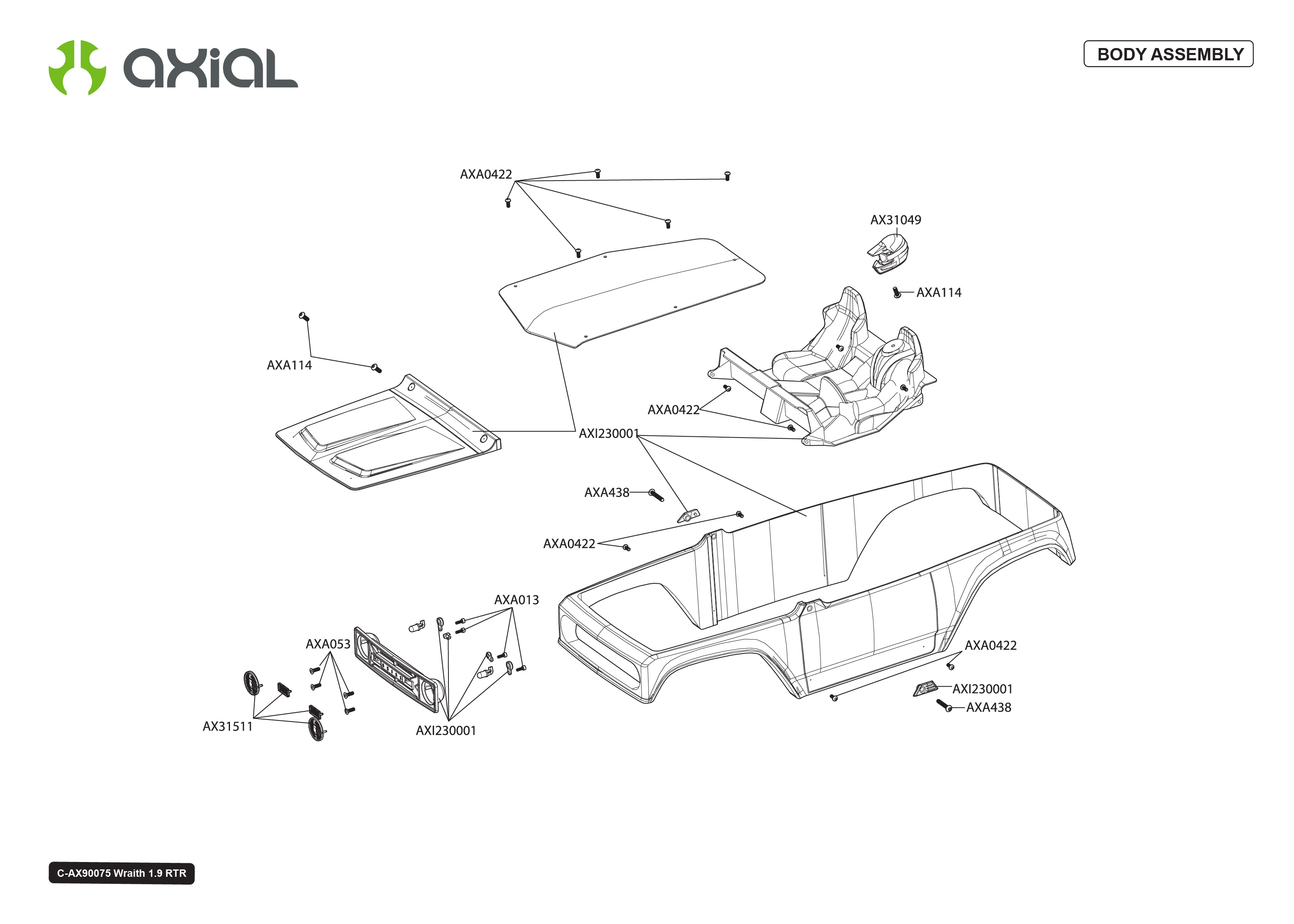 axial

BODY ASSEMBLY

AXA0422

AX31049

AXA114

AXA114

AXA0422

AXI230001

AXA438

AXA0422

AXA013

AXA053

AXA0422

AXI230001

AXA438

AX31511

AXI230001

C-AX90075 Wraith 1.9 RTR