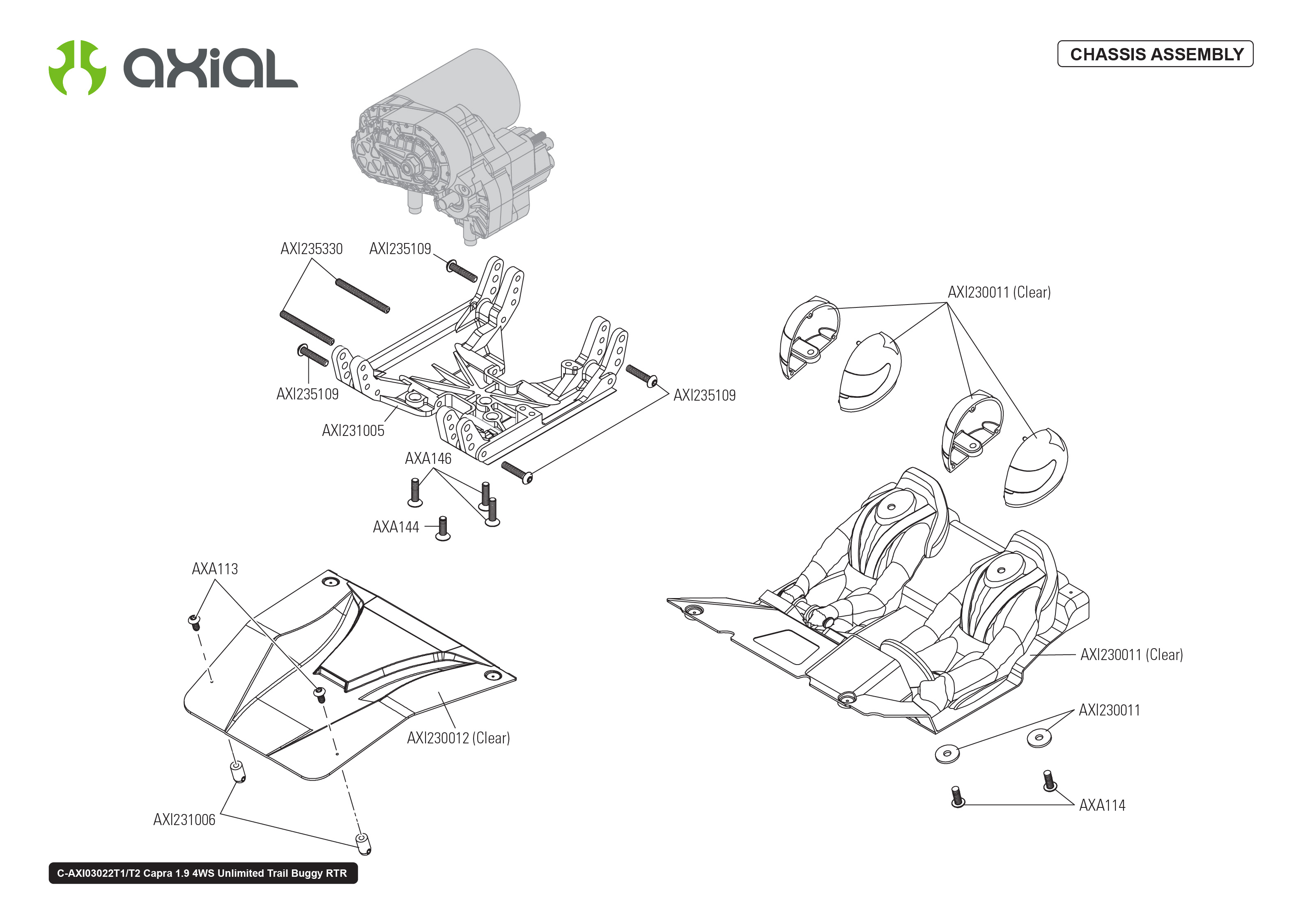 axial

CHASSIS ASSEMBLY

AXI235330
AXI235109
AXI235109
AXI231005
AXI235109
AXA146
AXA144
AXI230011 (Clear)
AXA113
AXI230012 (Clear)
AXI231006
AXI230011 (Clear)
AXI230011
AXA114

C-AXI03022T1/T2 Capra 1.9 4WS Unlimited Trail Buggy RTR