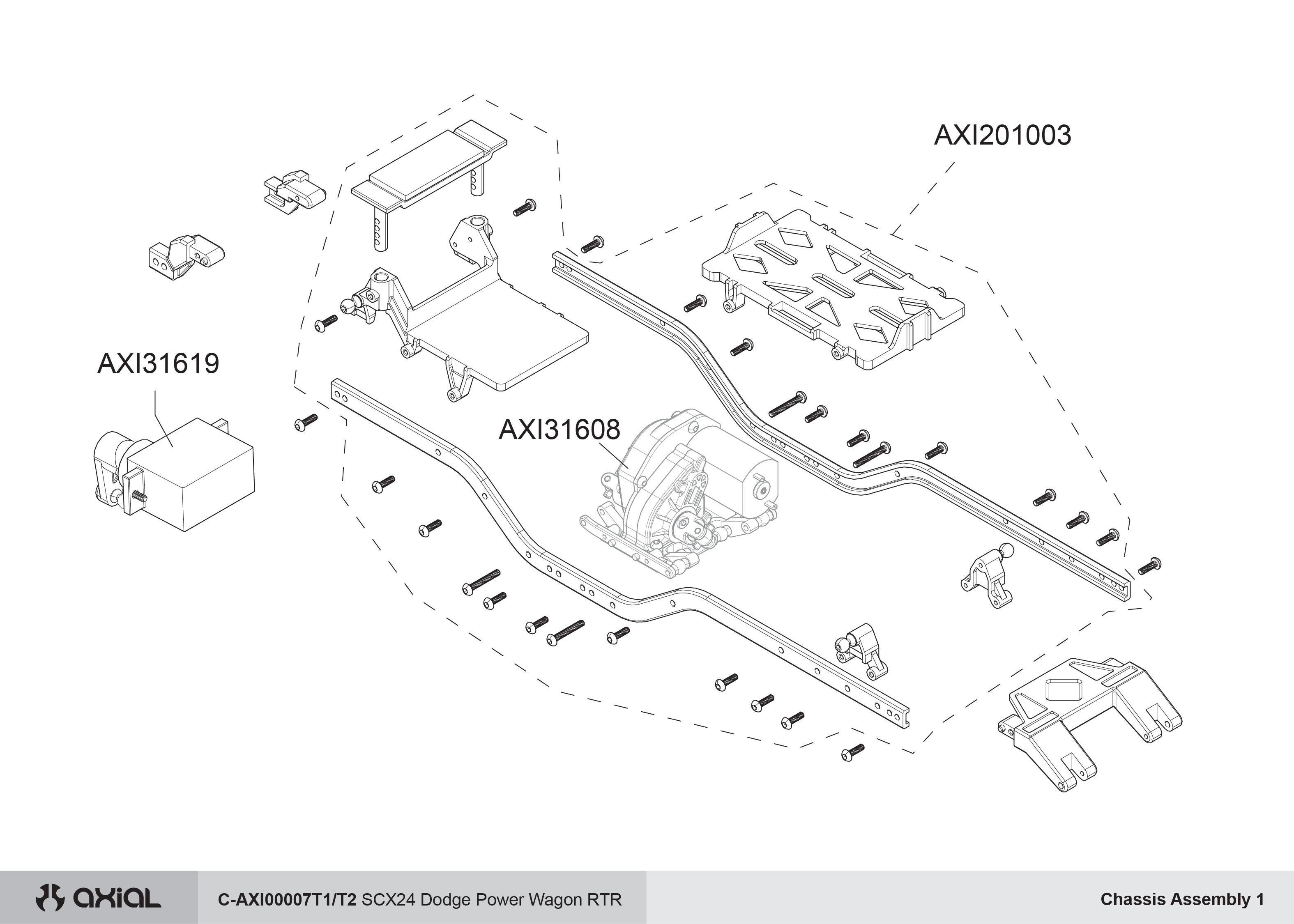 AXI201003

AXI31619

AXI31608

axial

C-AXI00007T1/T2 SCX24 Dodge Power Wagon RTR

Chassis Assembly 1