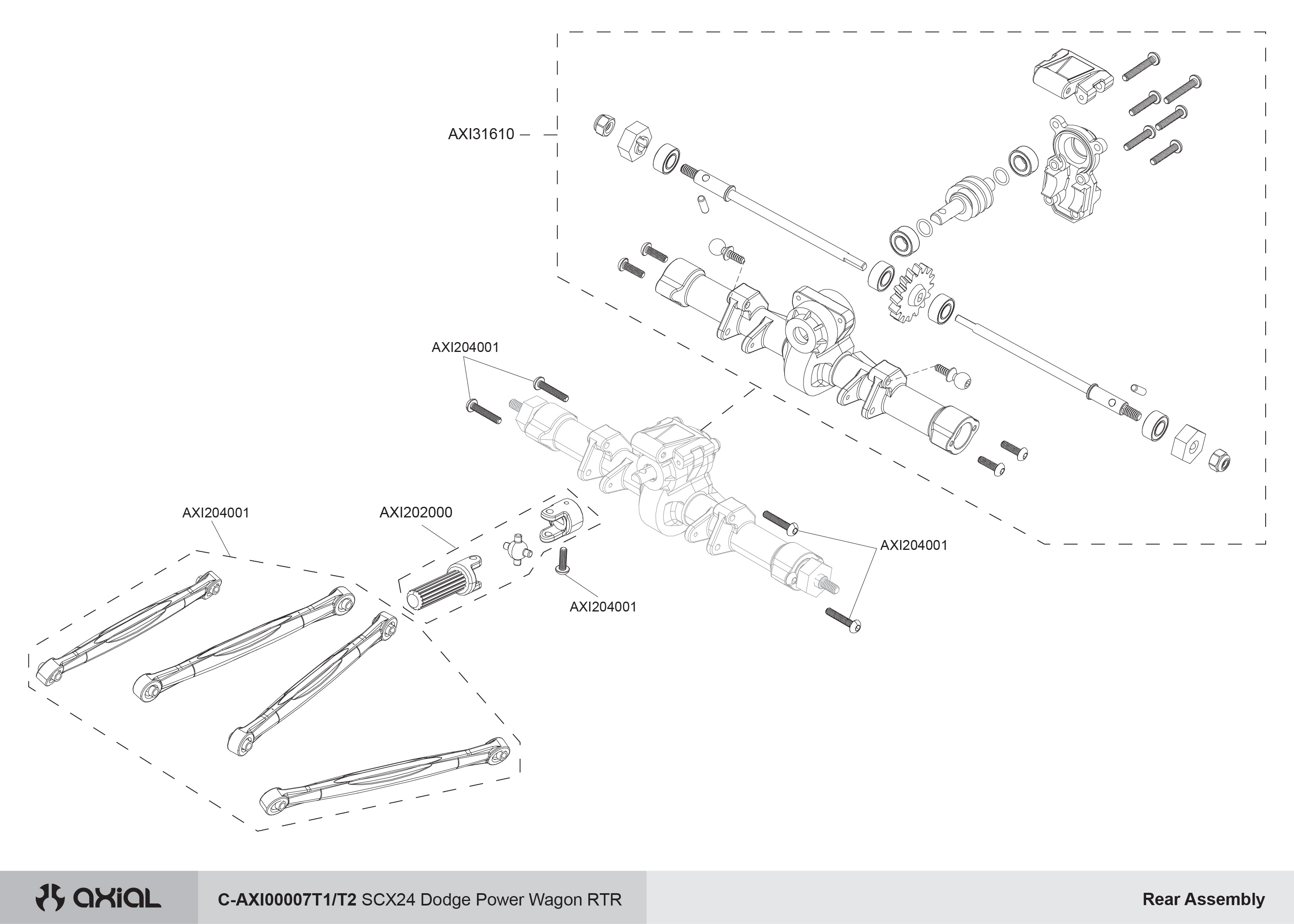 AXI31610

AXI204001

AXI204001

AXI202000

AXI204001

AXI204001

axial

C-AXI00007T1/T2 SCX24 Dodge Power Wagon RTR

Rear Assembly