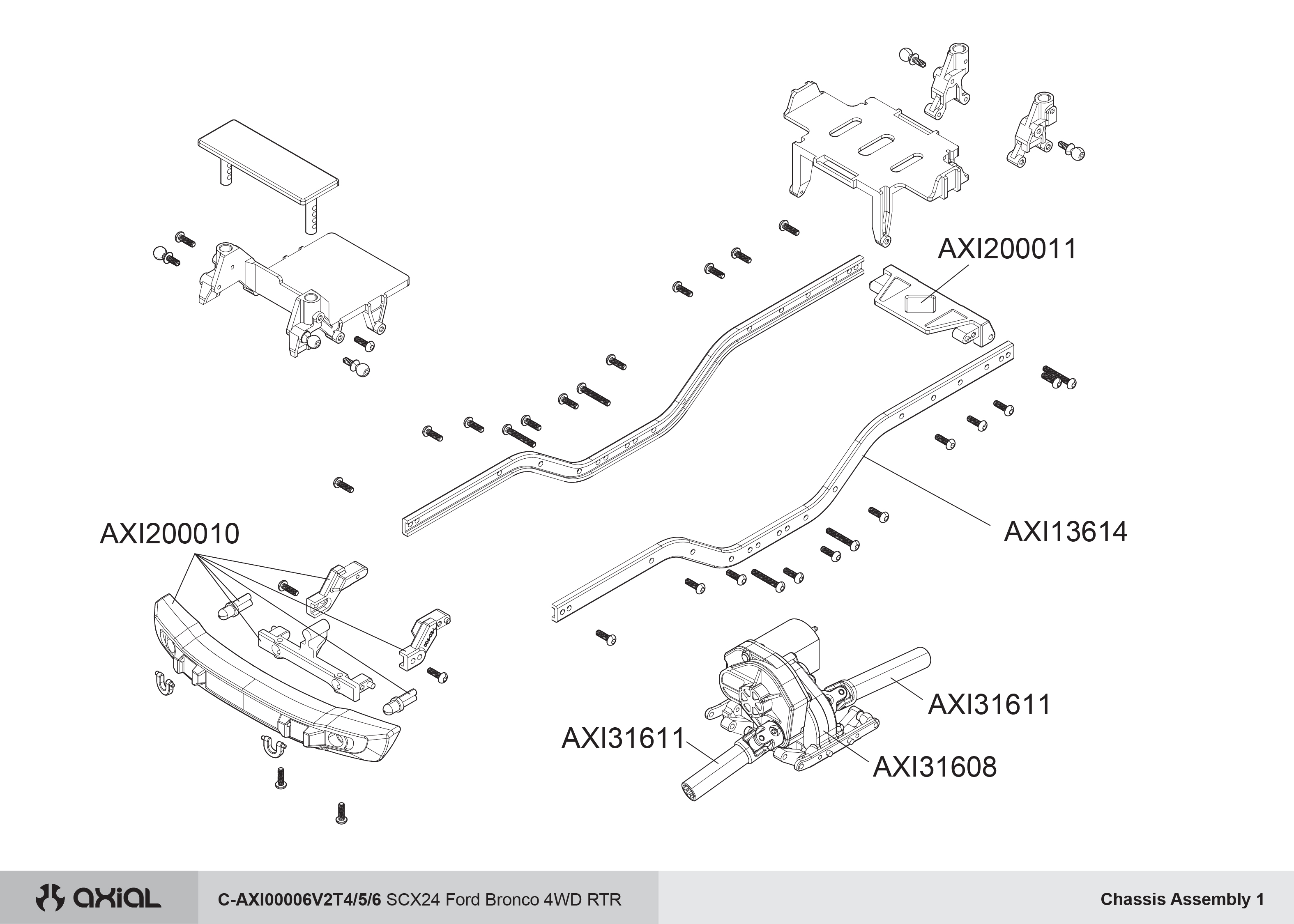 AXI200011

AXI200010

AXI13614

AXI31611

AXI31611

AXI31608

axial

C-AXI00006V2T4/5/6 SCX24 Ford Bronco 4WD RTR

Chassis Assembly 1