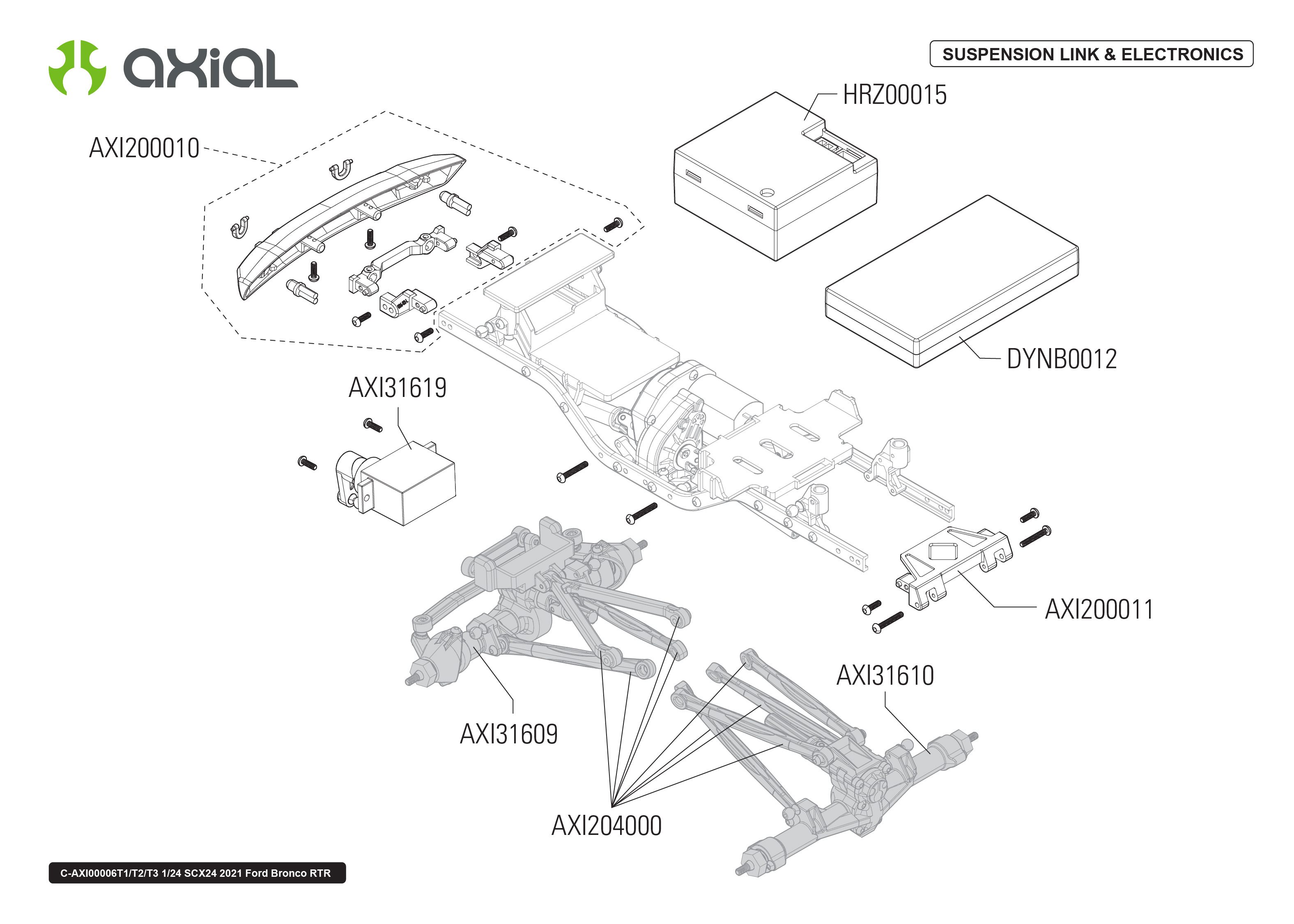 axial

SUSPENSION LINK & ELECTRONICS

HRZ00015

AXI200010

DYNB0012

AXI31619

AXI200011

AXI31610

AXI31609

AXI204000

C-AXI00006T1/T2/T3 1/24 SCX24 2021 Ford Bronco RTR