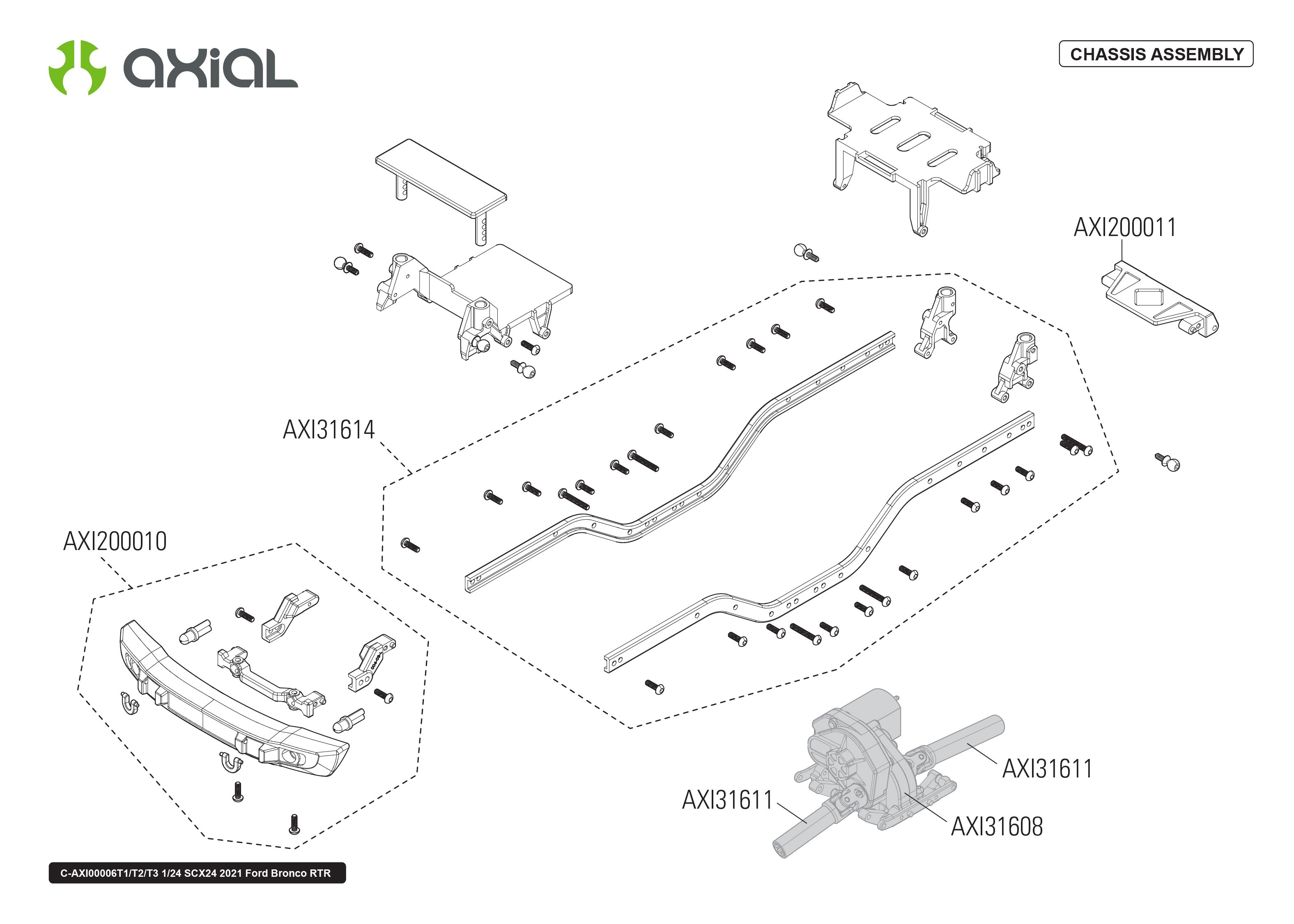 axial

CHASSIS ASSEMBLY

AXI200011

AXI31614

AXI200010

AXI31611

AXI31611

AXI31608

C-AXI00006T1/T2/T3 1/24 SCX24 2021 Ford Bronco RTR