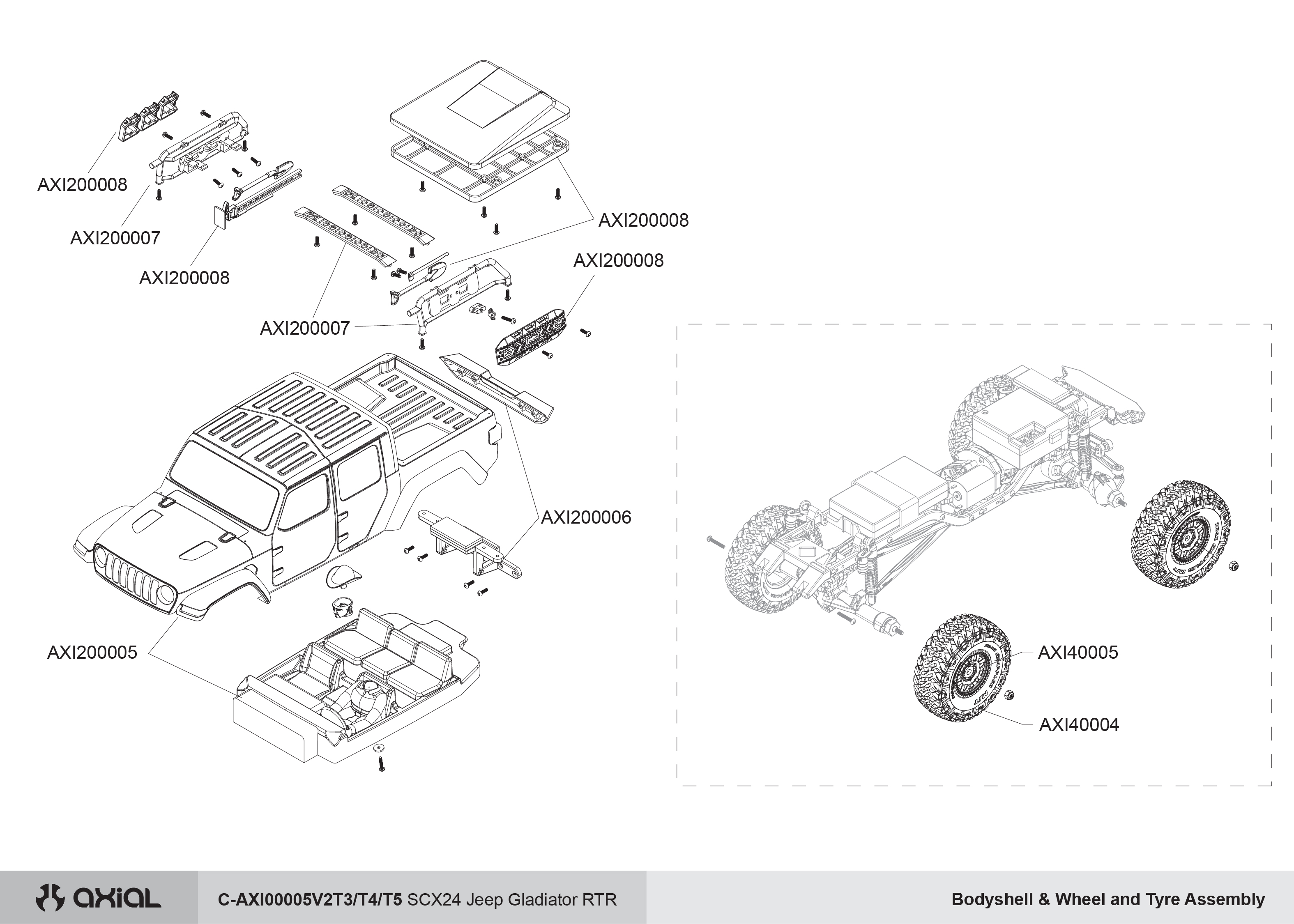 AXI200008

AXI200007

AXI200008

AXI200008

AXI200008

AXI200007

AXI200006

AXI200005

AXI40005

AXI40004

axial

C-AXI00005V2T3/T4/T5 SCX24 Jeep Gladiator RTR

Bodyshell & Wheel and Tyre Assembly