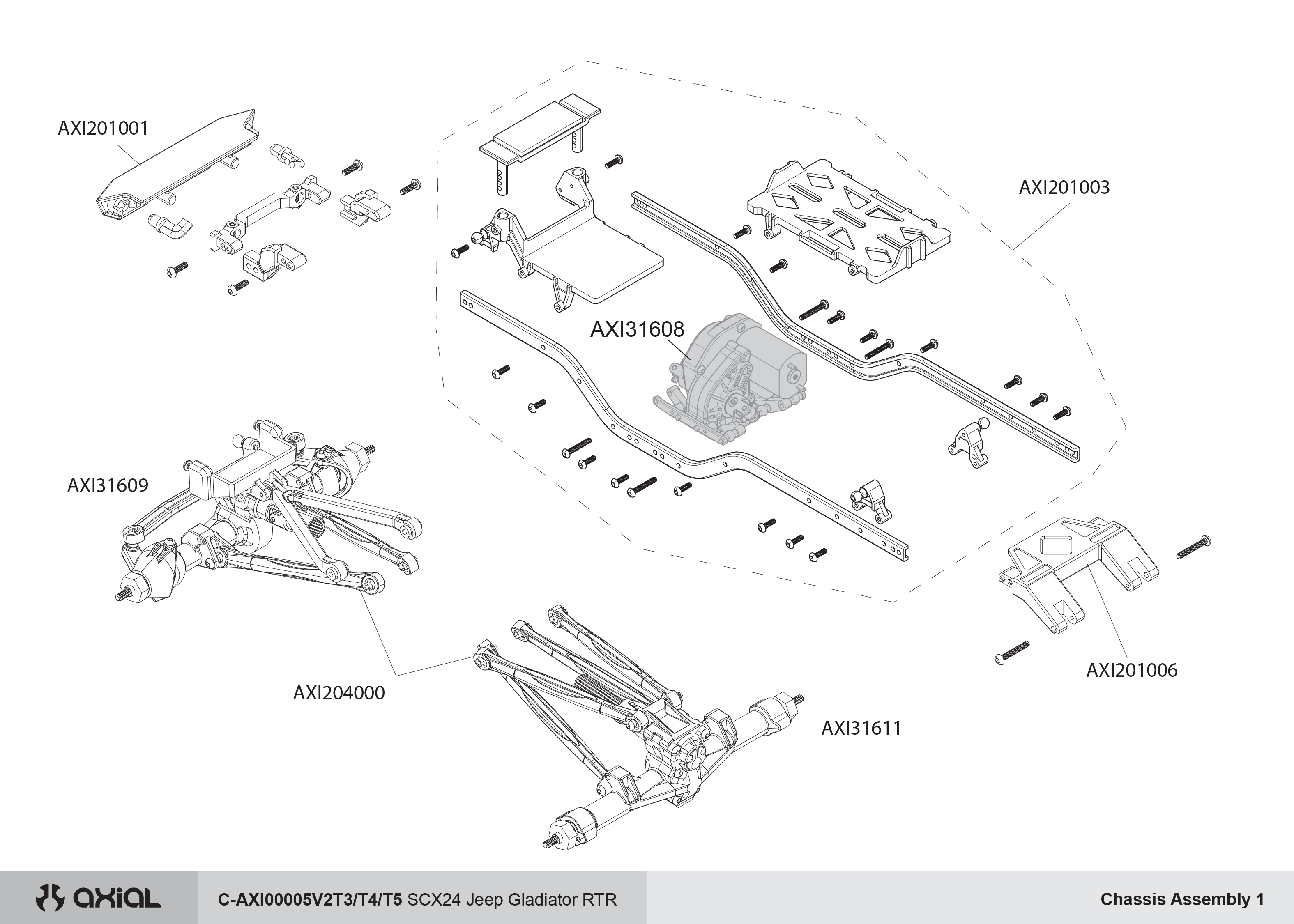 AXI201001

AXI201003

AXI31608

AXI31609

AXI204000

AXI31611

AXI201006

axial

C-AXI00005V2T3/T4/T5 SCX24 Jeep Gladiator RTR

Chassis Assembly 1