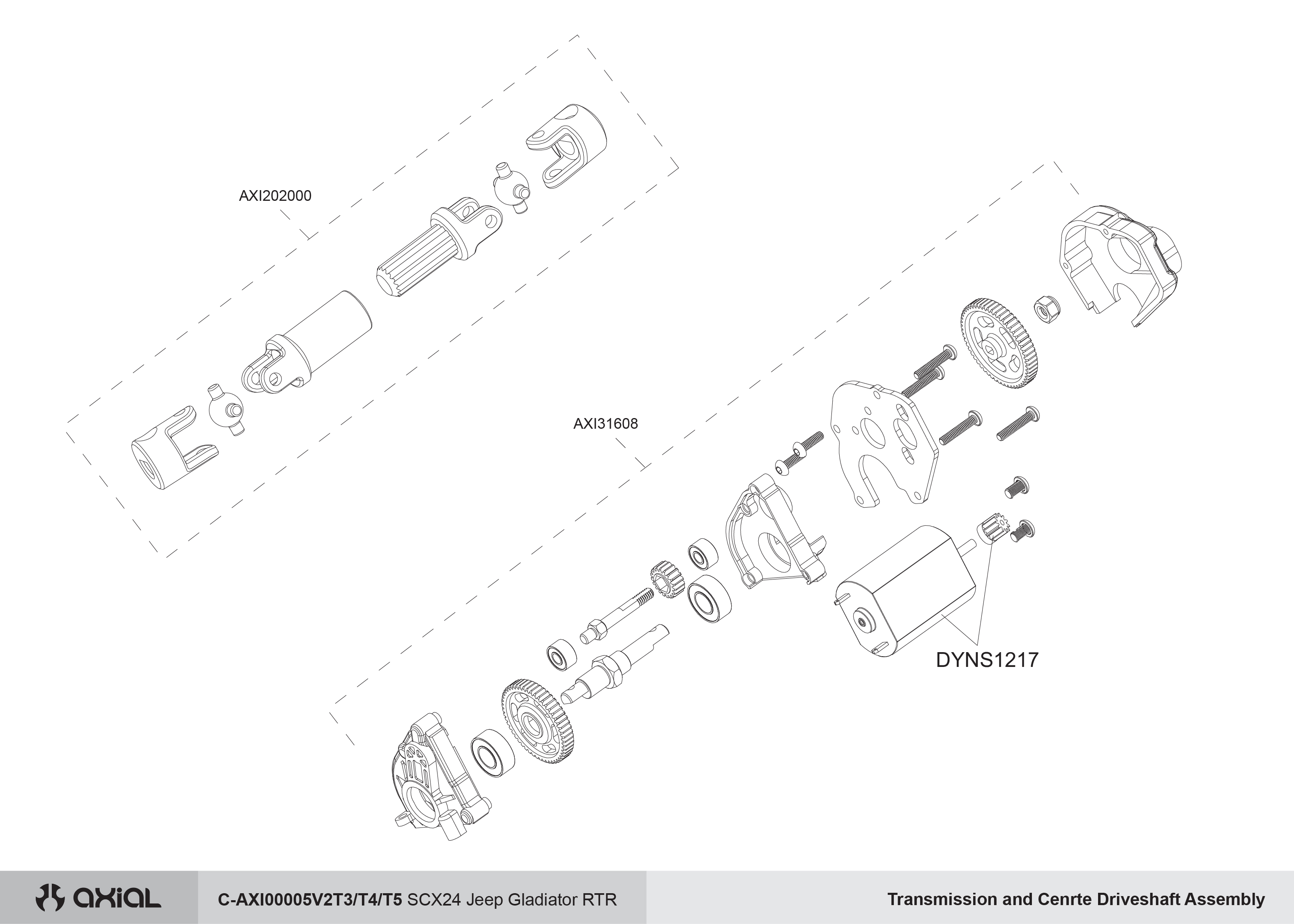 AXI202000

AXI31608

DYNS1217

axial

C-AXI00005V2T3/T4/T5 SCX24 Jeep Gladiator RTR

Transmission and Cenrte Driveshaft Assembly