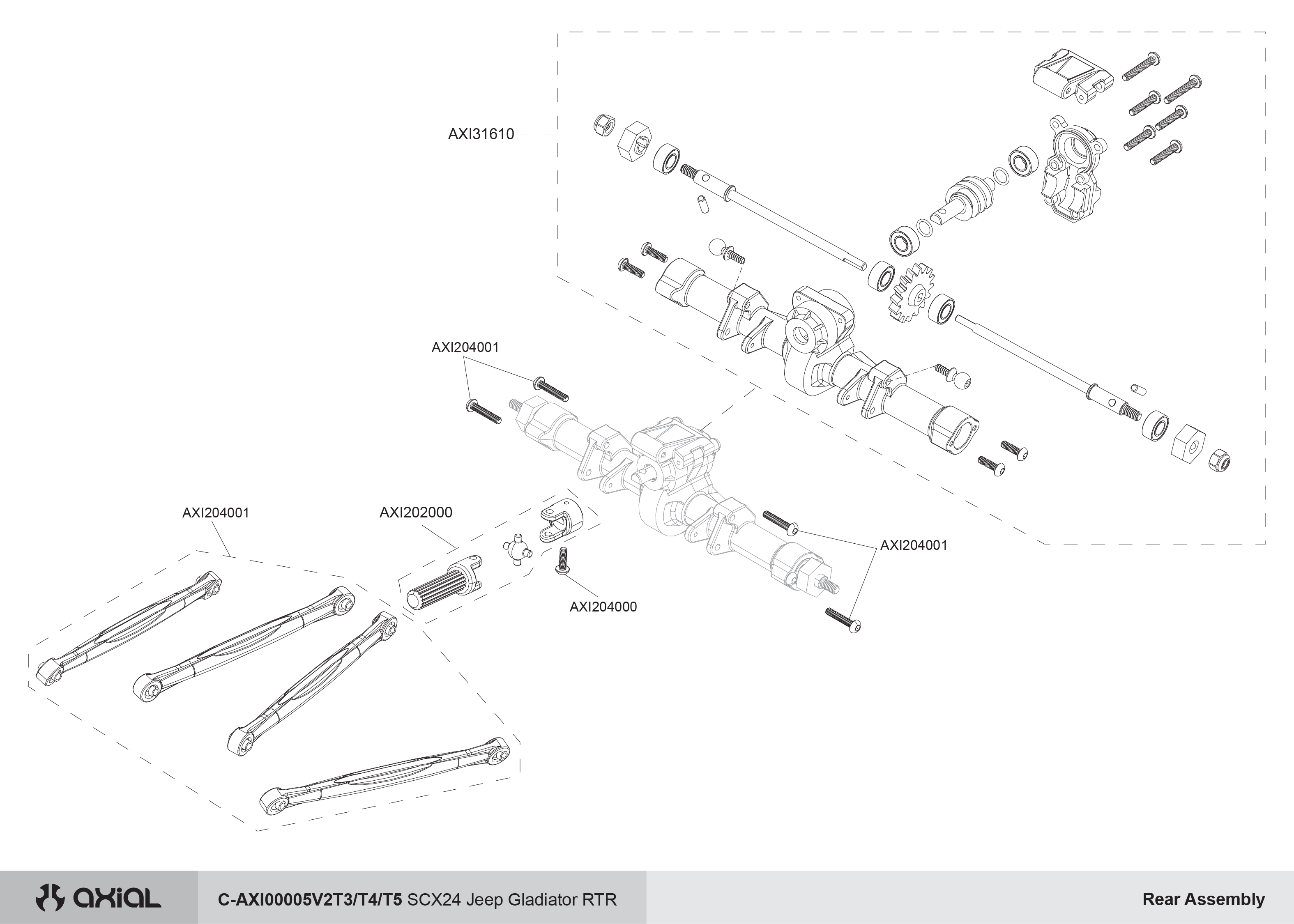 AXI31610

AXI204001

AXI204001

AXI202000

AXI204001

AXI204000

axial

C-AXI00005V2T3/T4/T5 SCX24 Jeep Gladiator RTR

Rear Assembly