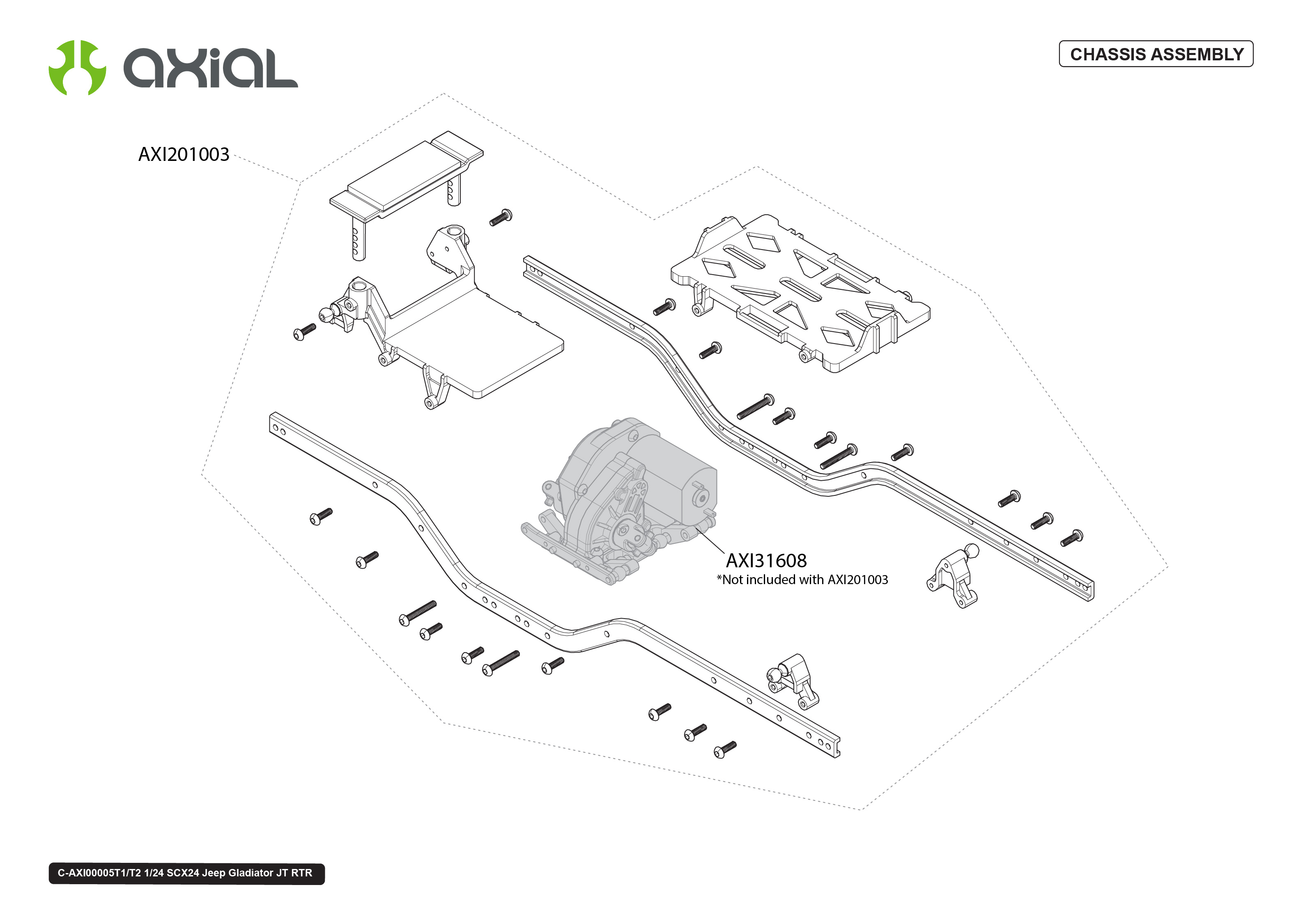 axial

CHASSIS ASSEMBLY

AXI201003

AXI31608
*Not included with AXI201003

C-AXI00005T1/T2 1/24 SCX24 Jeep Gladiator JT RTR