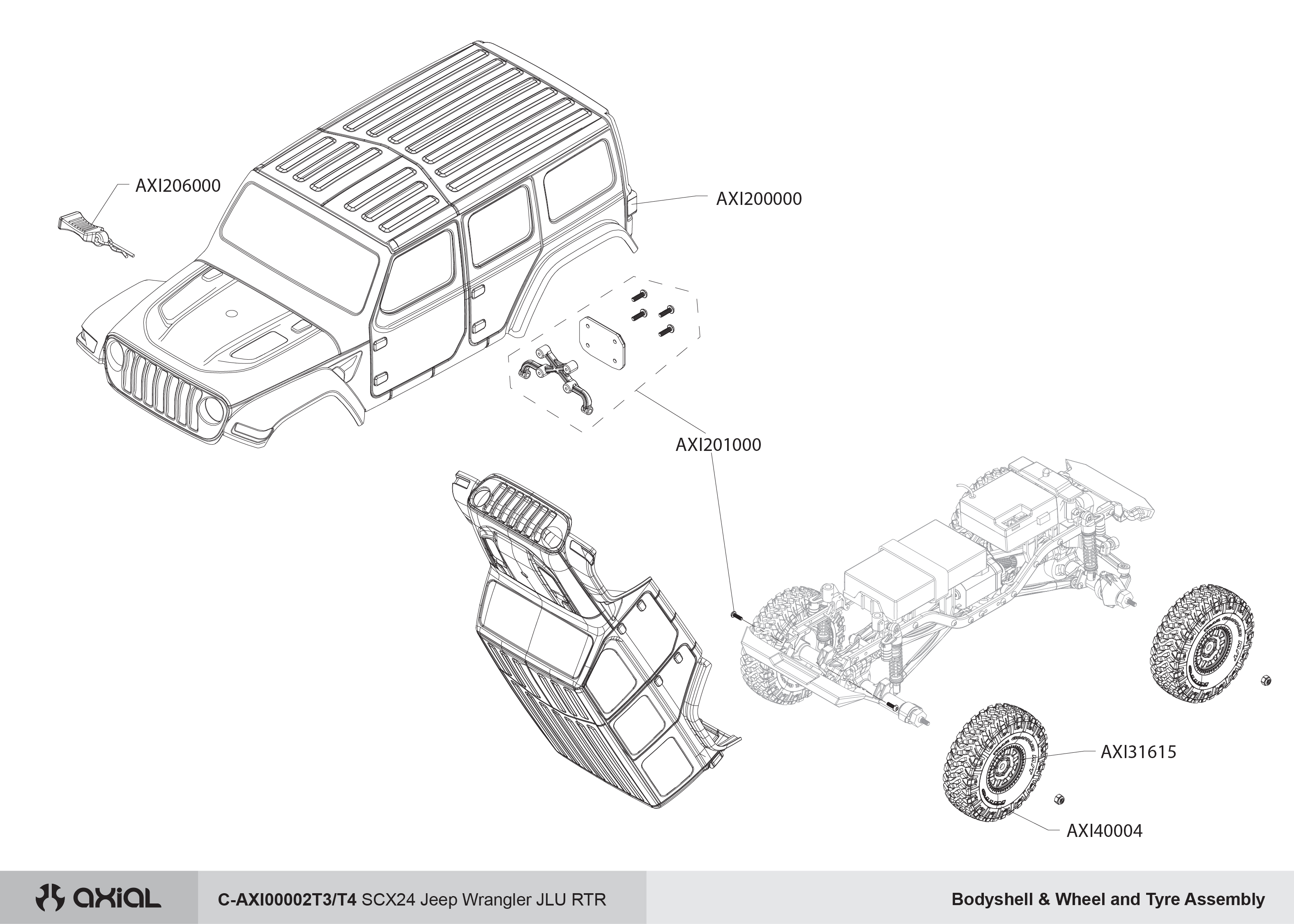 AXI206000

AXI200000

AXI201000

AXI31615

AXI40004

axial

C-AXI00002T3/T4 SCX24 Jeep Wrangler JLU RTR

Bodyshell & Wheel and Tyre Assembly