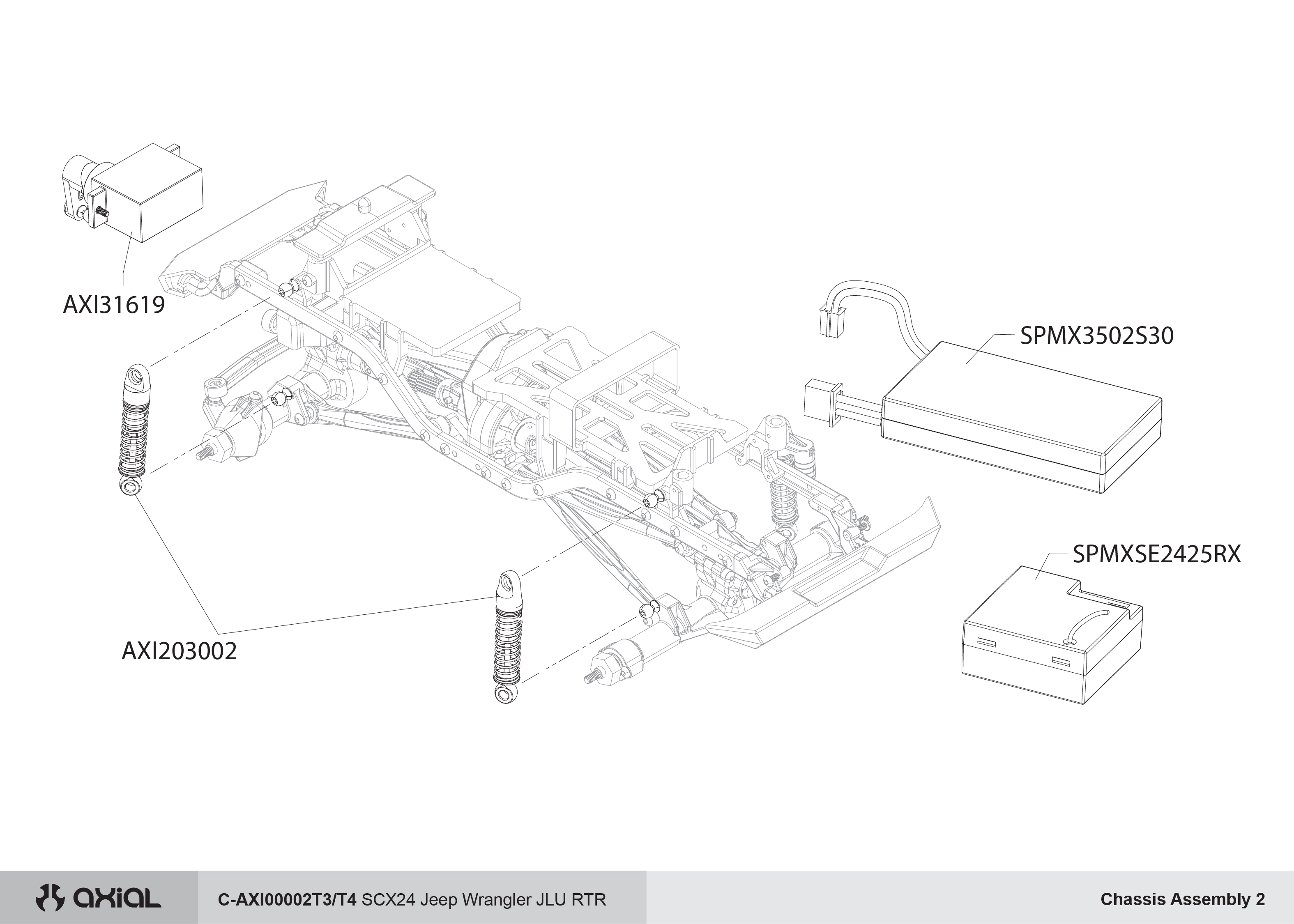 AXI31619

SPMX3502S30

SPMXSE2425RX

AXI203002

axial

C-AXI00002T3/T4 SCX24 Jeep Wrangler JLU RTR

Chassis Assembly 2