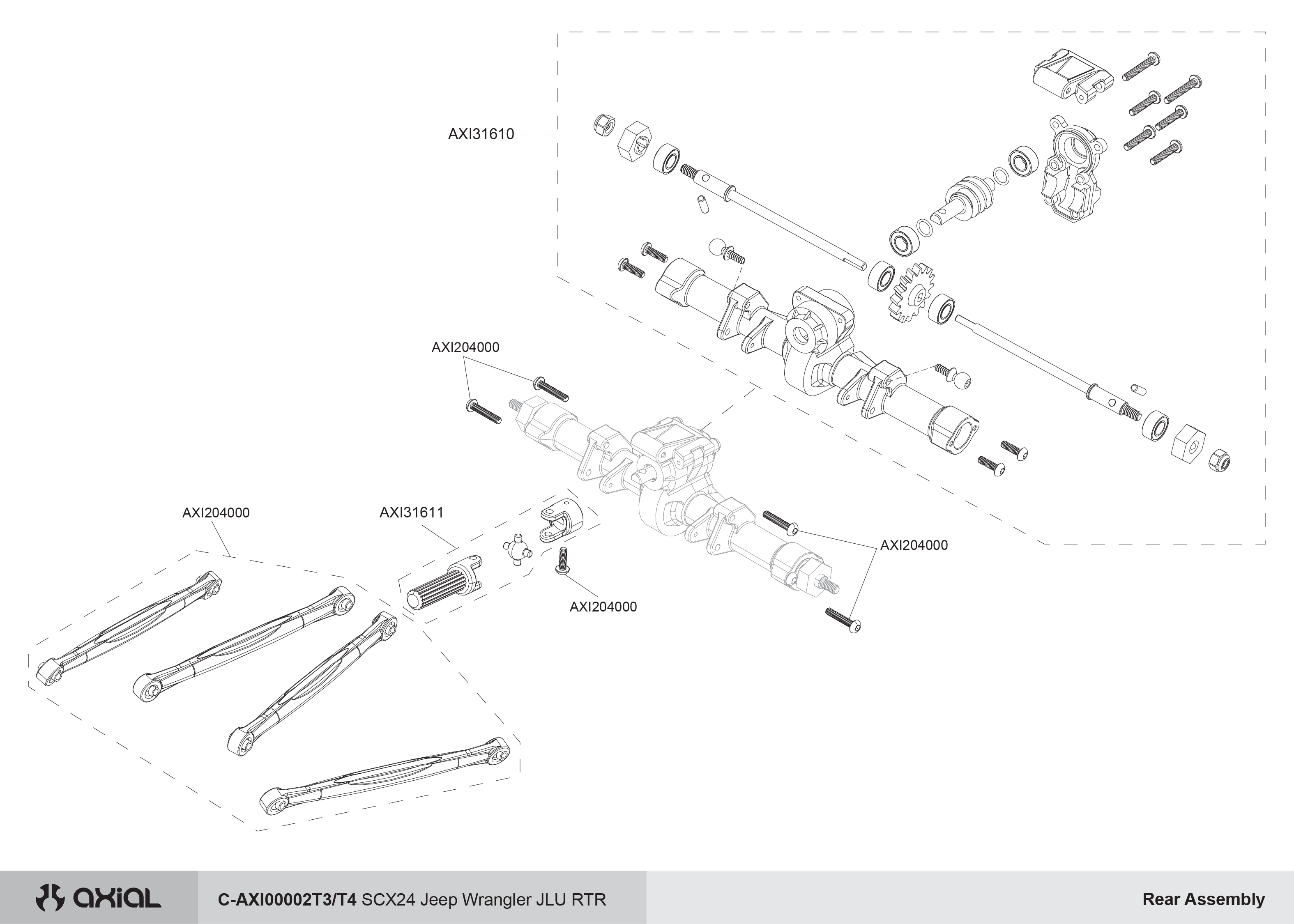 AXI31610

AXI204000

AXI204000

AXI31611

AXI204000

AXI204000

axial

C-AXI00002T3/T4 SCX24 Jeep Wrangler JLU RTR

Rear Assembly