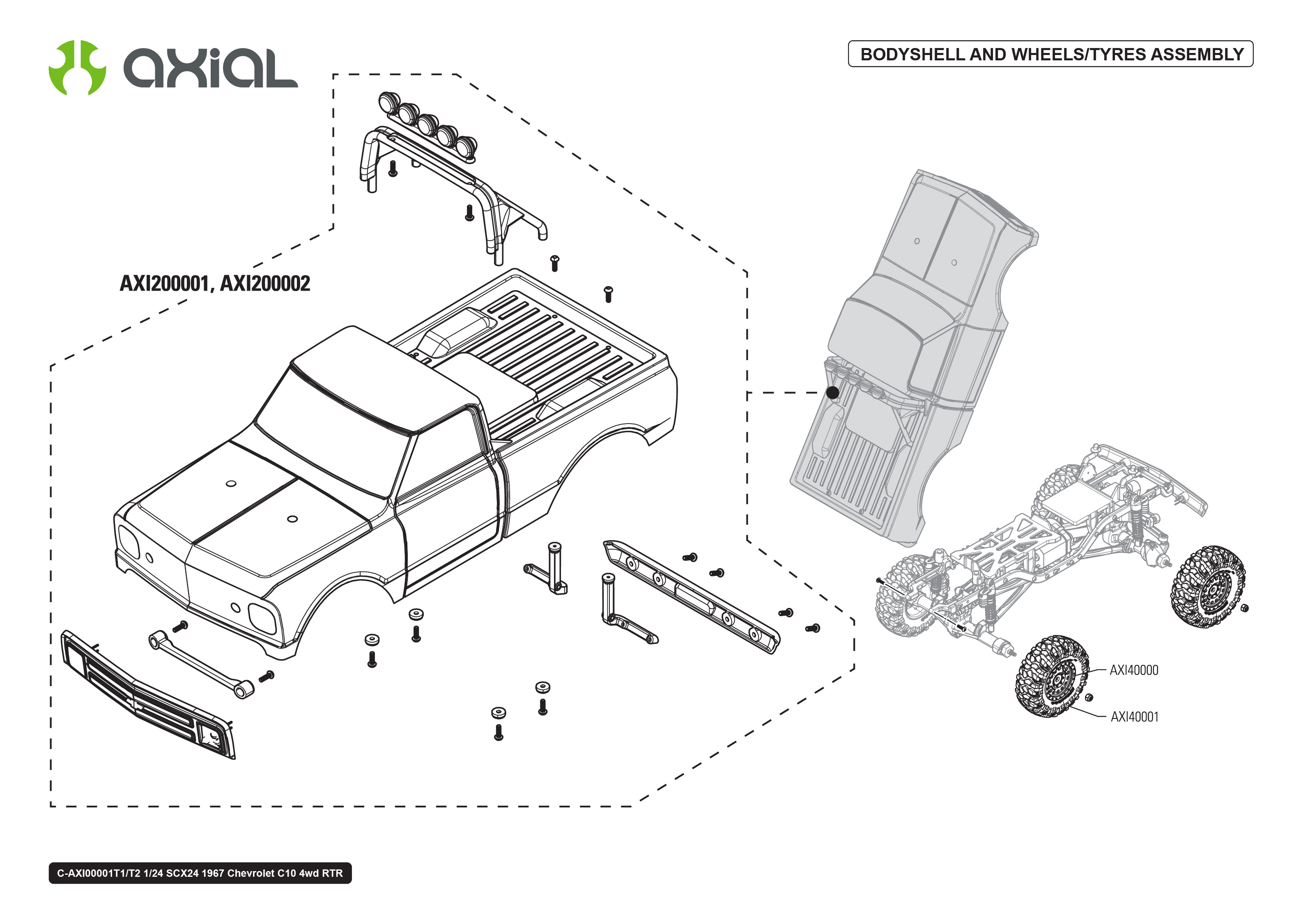 axial

BODYSHELL AND WHEELS/TYRES ASSEMBLY

AXI200001, AXI200002

AXI40000

AXI40001

C-AXI00001T1/T2 1/24 SCX24 1967 Chevrolet C10 4wd RTR