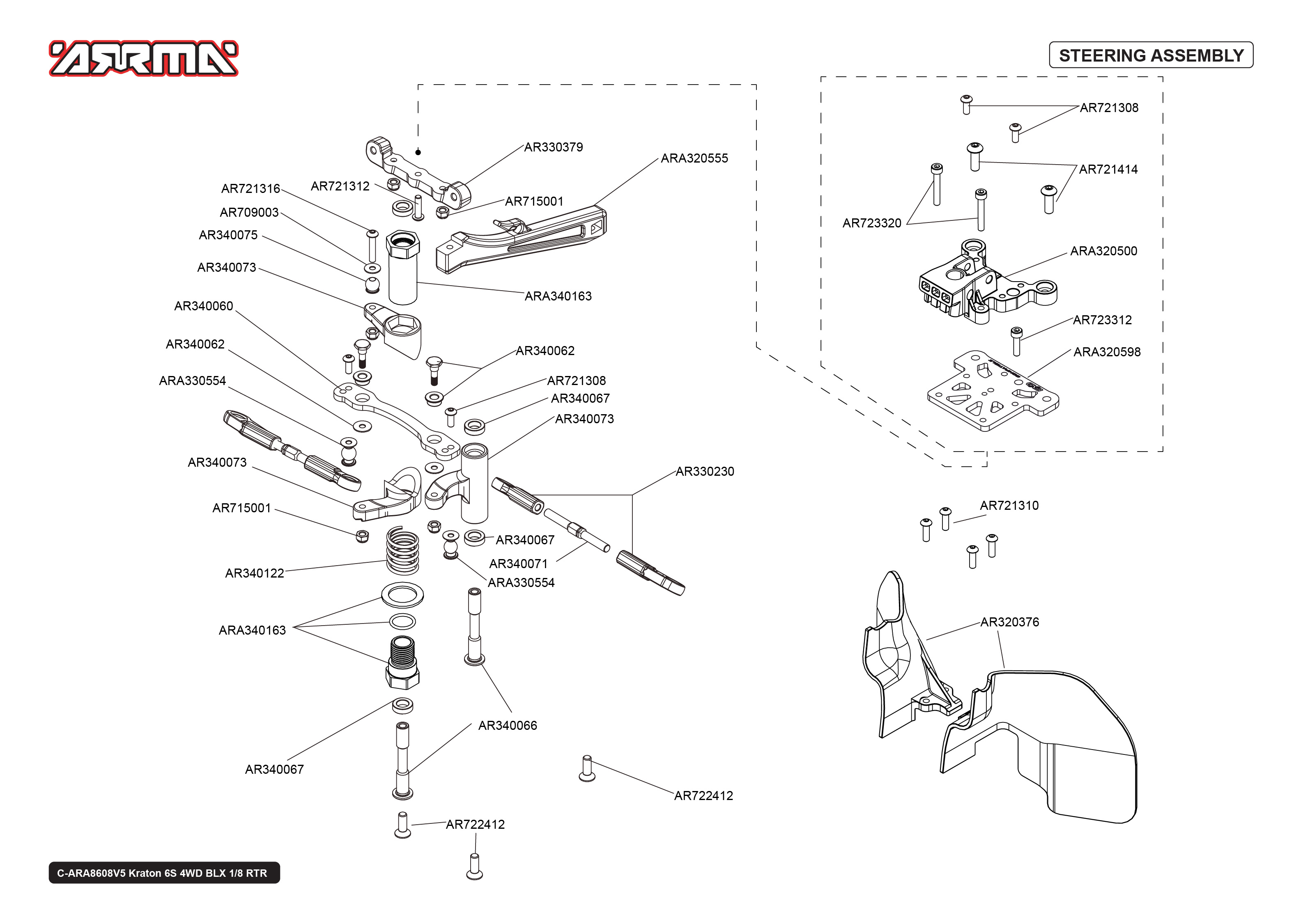 ARRMA

STEERING ASSEMBLY

AR330379
ARA320555
AR721316
AR721312
AR715001
AR709003
AR340075
AR340073
ARA340163
AR340060
AR340062
AR340062
ARA330554
AR721308
AR340067
AR340073
AR340073
AR330230
AR715001
AR340067
AR340071
AR340122
ARA330554
ARA340163
AR340066
AR340067
AR722412
AR722412

AR721308
AR721414
AR723320
ARA320500
AR723312
ARA320598
AR721310
AR320376

C-ARA8608V5 Kraton 6S 4WD BLX 1/8 RTR