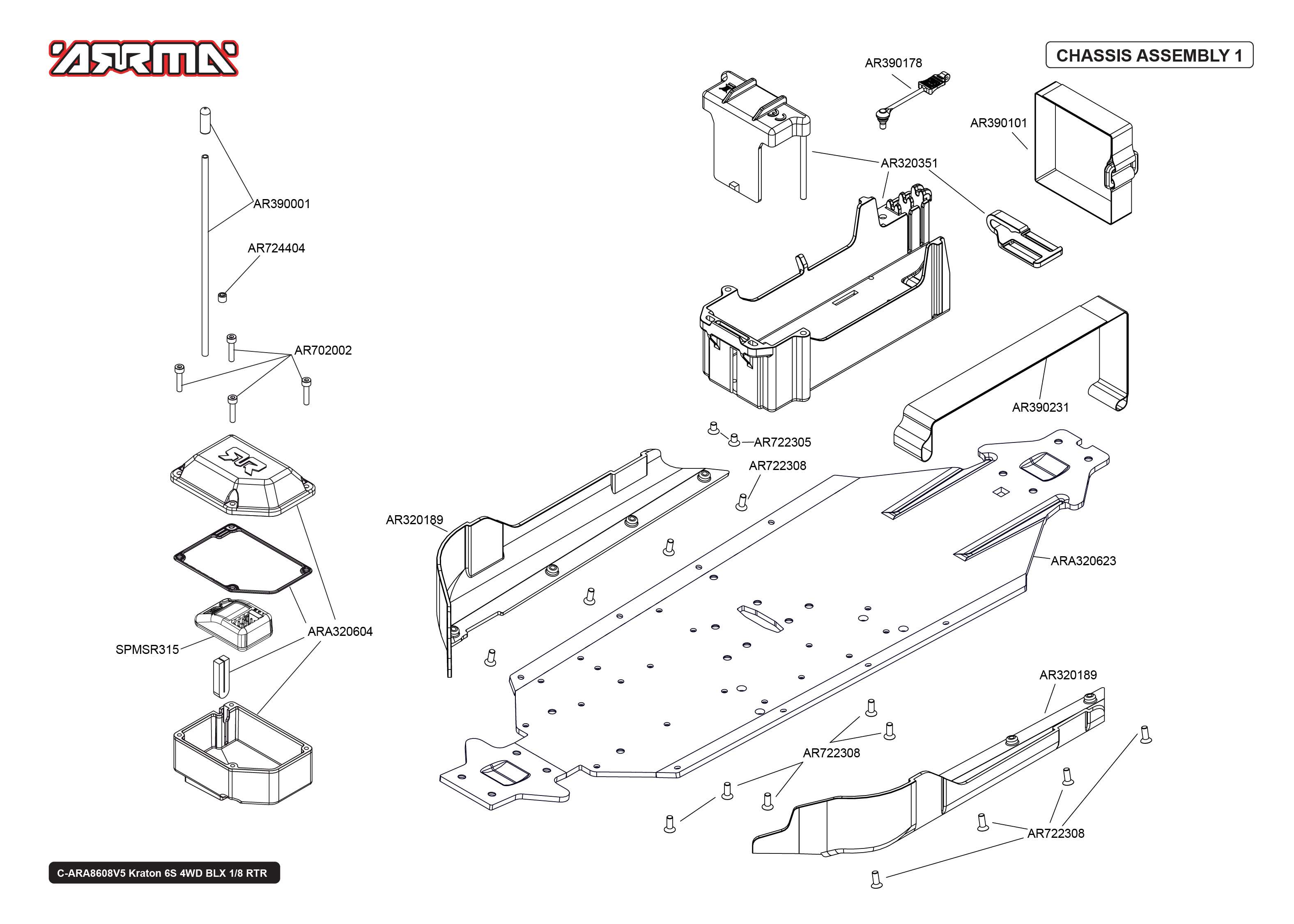 ARRMA

CHASSIS ASSEMBLY 1

AR390178

AR390101

AR320351

AR390001

AR724404

AR702002

AR390231

AR722305

AR722308

AR320189

ARA320623

ARA320604

SPMSR315

AR320189

AR722308

AR722308

C-ARA8608V5 Kraton 6S 4WD BLX 1/8 RTR