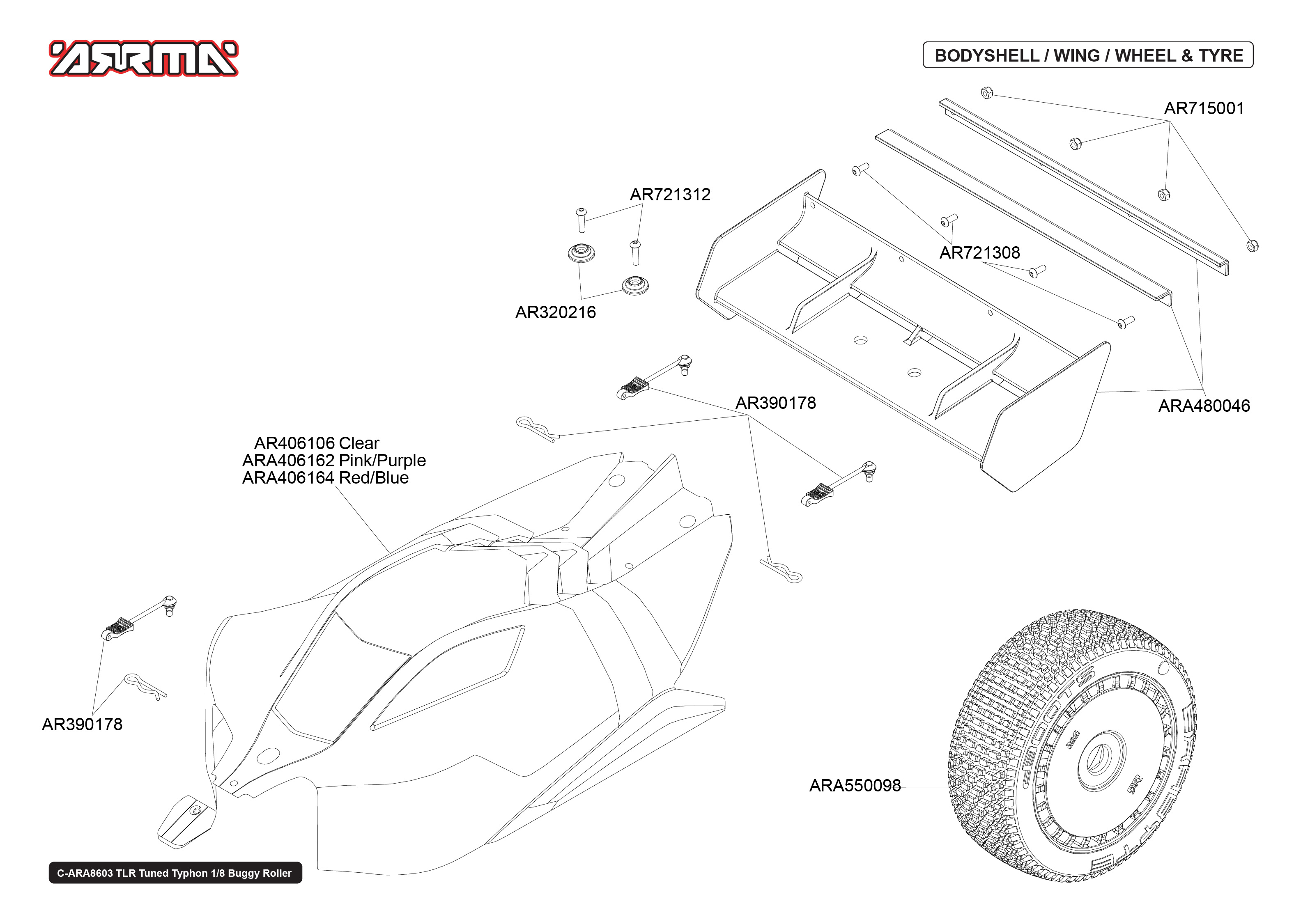 ARRMA

BODYSHELL / WING / WHEEL & TYRE

AR715001

AR721312

AR721308

AR320216

AR390178

ARA480046

AR406106 Clear
ARA406162 Pink/Purple
ARA406164 Red/Blue

AR390178

ARA550098

C-ARA8603 TLR Tuned Typhon 1/8 Buggy Roller