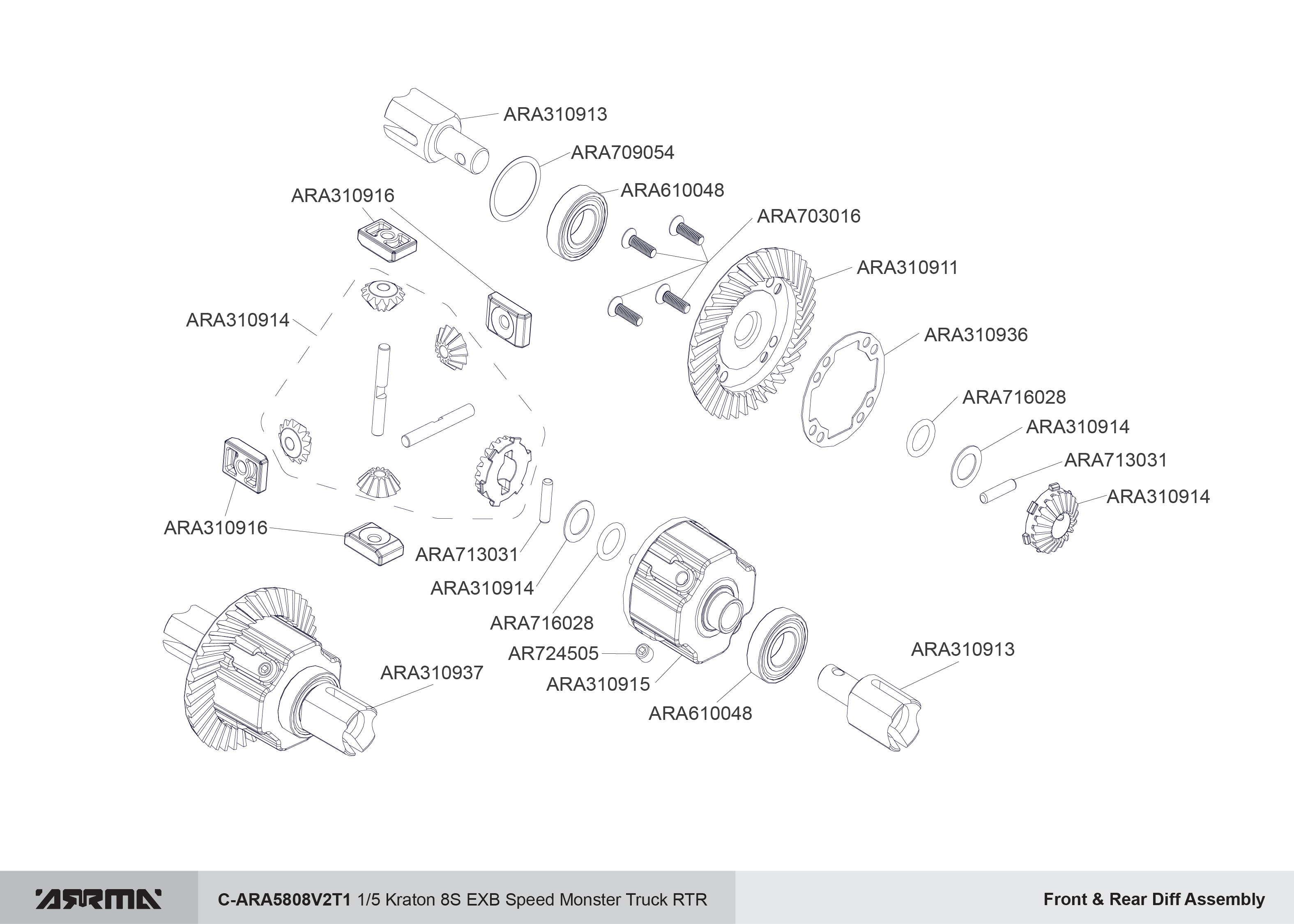 ARA310913

ARA709054

ARA610048

ARA310916

ARA703016

ARA310911

ARA310914

ARA310936

ARA716028

ARA310914

ARA713031

ARA310914

ARA310916

ARA713031

ARA310914

ARA716028

AR724505

ARA310937

ARA310915

ARA610048

ARA310913

ARRMA

C-ARA5808V2T1 1/5 Kraton 8S EXB Speed Monster Truck RTR

Front & Rear Diff Assembly