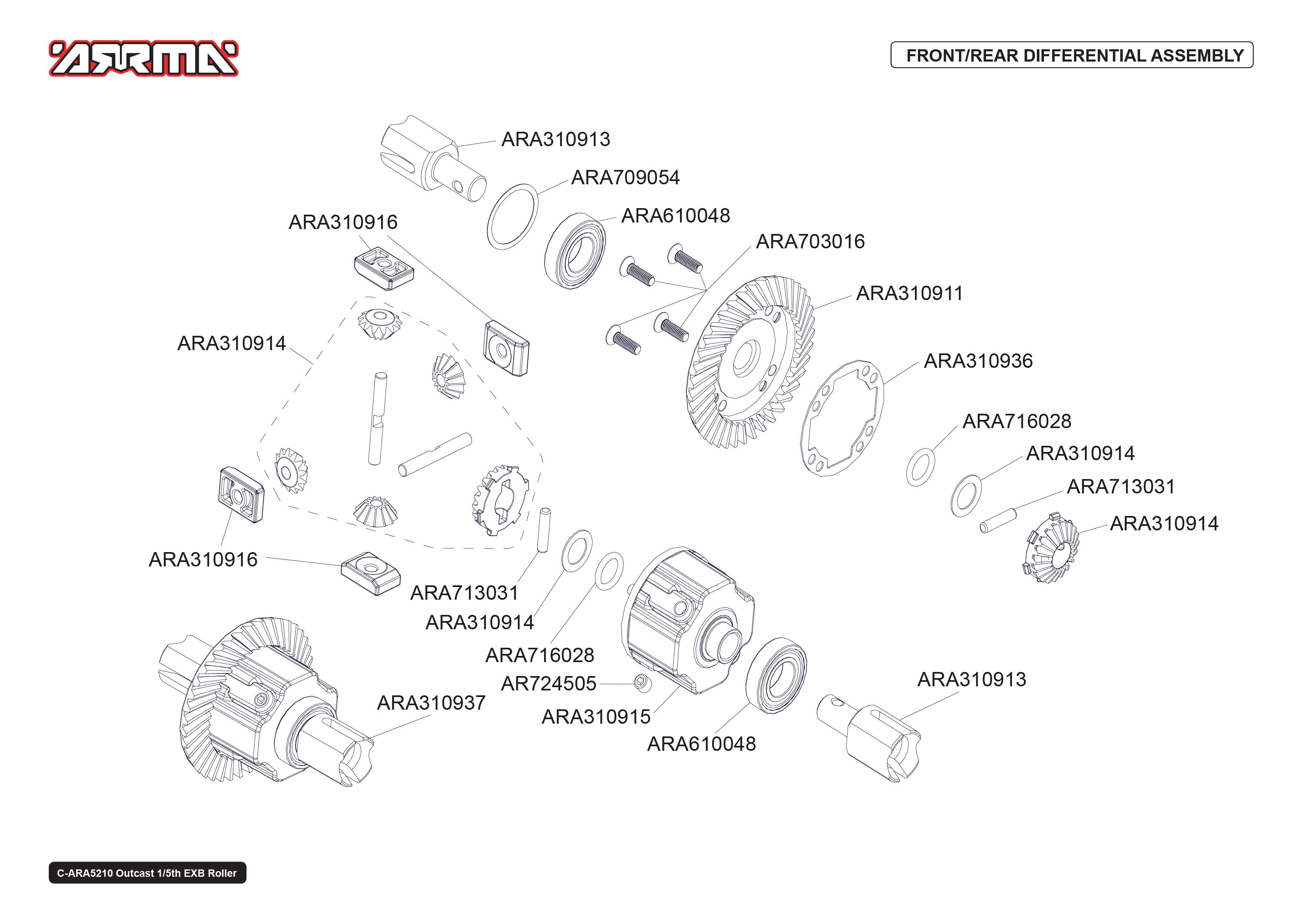 ARRMA

FRONT/REAR DIFFERENTIAL ASSEMBLY

ARA310913

ARA709054

ARA610048

ARA310916

ARA703016

ARA310911

ARA310914

ARA310936

ARA716028

ARA310914

ARA713031

ARA310914

ARA310916

ARA713031

ARA310914

ARA716028

AR724505

ARA310937

ARA310915

ARA610048

ARA310913

C-ARA5210 Outcast 1/5th EXB Roller