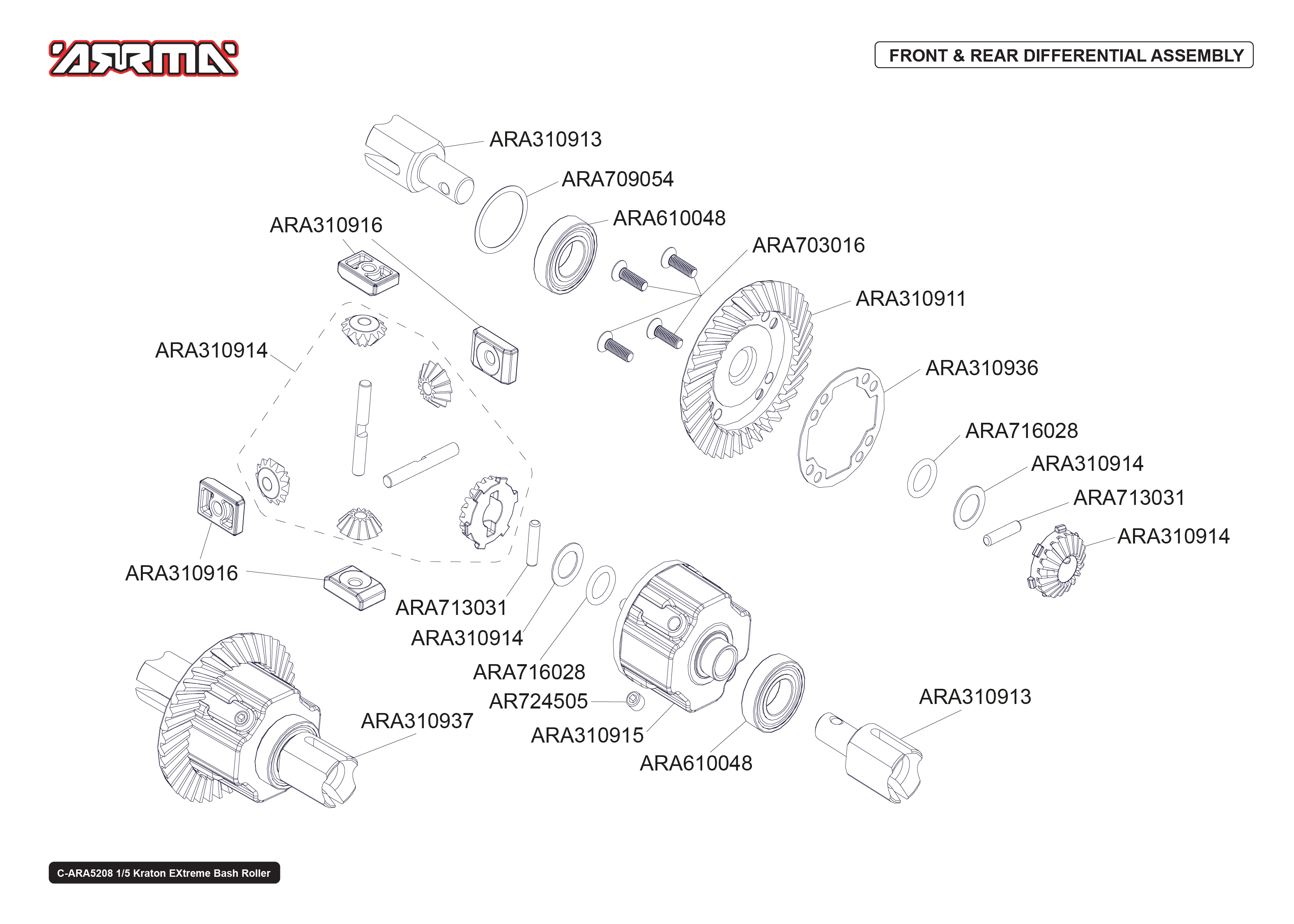 ARRMA

FRONT & REAR DIFFERENTIAL ASSEMBLY

ARA310913
ARA709054
ARA610048
ARA310916
ARA703016
ARA310911
ARA310914
ARA310936
ARA716028
ARA310914
ARA713031
ARA310914
ARA310916
ARA713031
ARA310914
ARA716028
AR724505
ARA310937
ARA310915
ARA610048
ARA310913

C-ARA5208 1/5 Kraton EXtreme Bash Roller