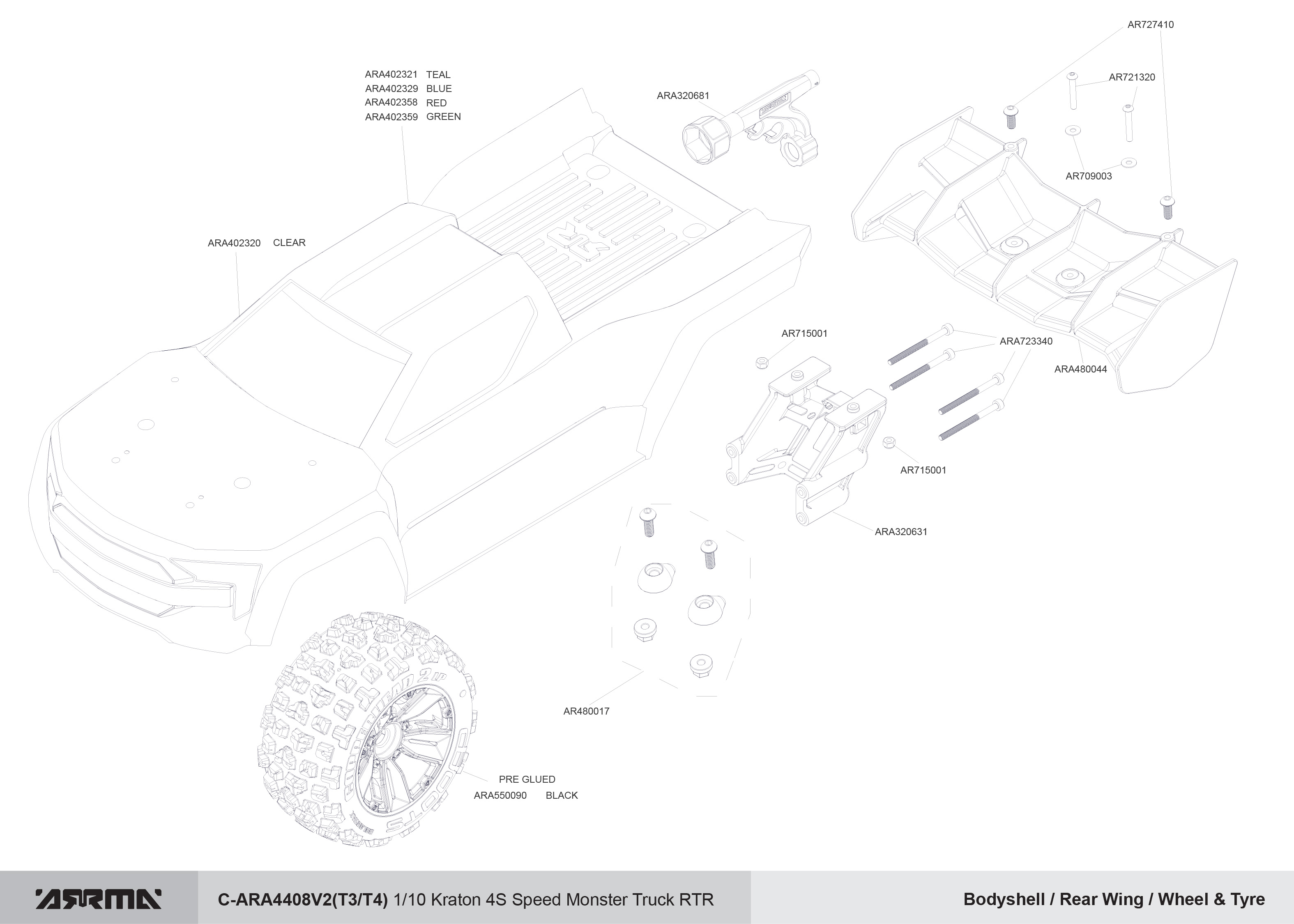 AR727410

ARA402321 TEAL
ARA402329 BLUE
ARA402358 RED
ARA402359 GREEN

ARA320681

AR721320

AR709003

ARA402320 CLEAR

AR715001

ARA723340

ARA480044

AR715001

ARA320631

AR480017

PRE GLUED
ARA550090 BLACK

ARRMA

C-ARA4408V2(T3/T4) 1/10 Kraton 4S Speed Monster Truck RTR

Bodyshell / Rear Wing / Wheel & Tyre