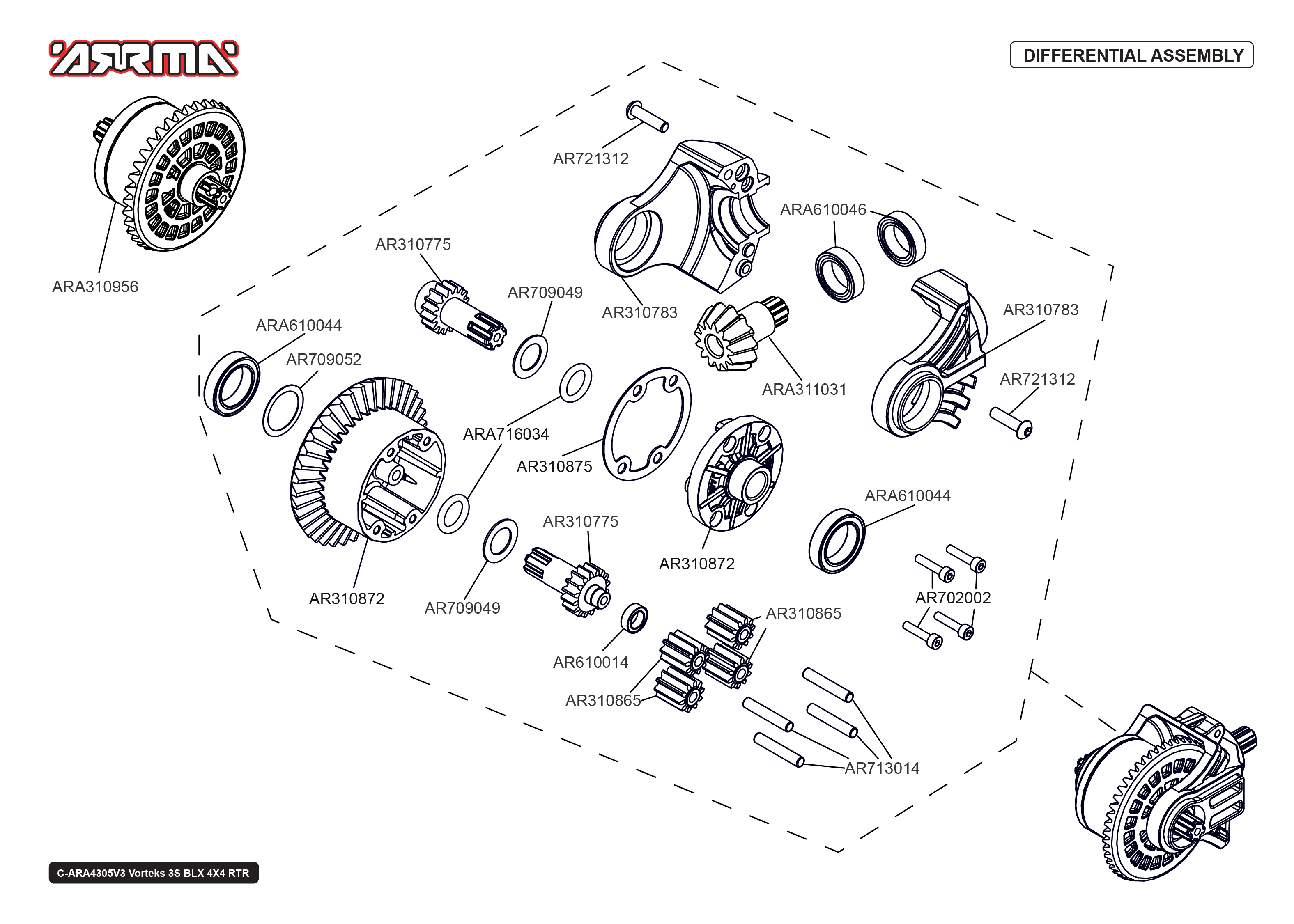 ARRMA

DIFFERENTIAL ASSEMBLY

ARA310956

AR721312

ARA610046

AR310775

AR709049

AR310783

AR310783

ARA610044

AR709052

ARA311031

AR721312

ARA716034

AR310875

ARA610044

AR310775

AR310872

AR310872

AR709049

AR702002

AR310865

AR610014

AR310865

AR713014

C-ARA4305V3 Vorteks 3S BLX 4X4 RTR