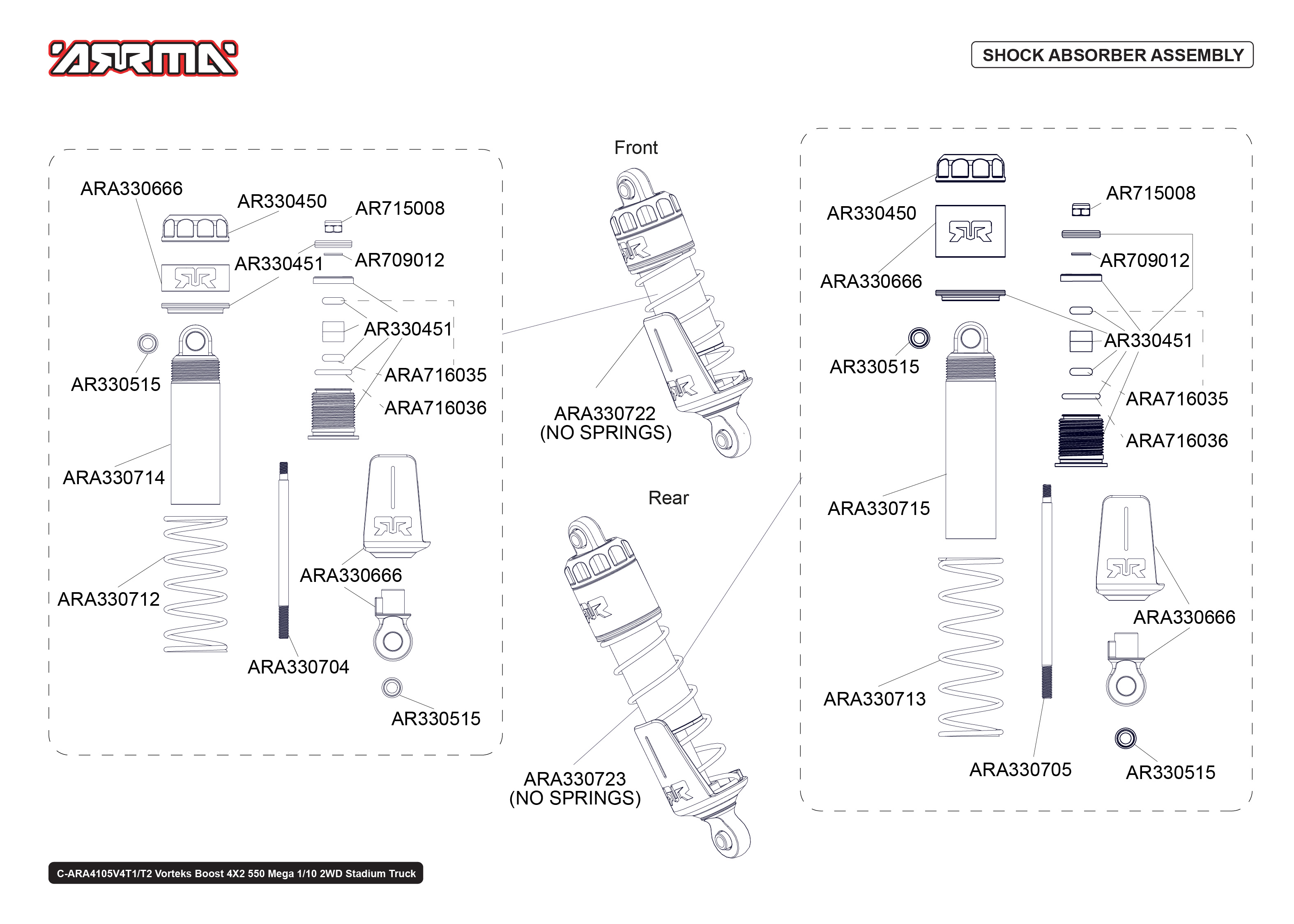 ARRMA

SHOCK ABSORBER ASSEMBLY

ARA330666
AR330450
AR715008
AR330451
AR709012
AR330451
AR330515
ARA716035
ARA716036
ARA330714
ARA330712
ARA330666
ARA330704
AR330515

Front
ARA330722
(NO SPRINGS)

Rear
ARA330723
(NO SPRINGS)

AR330450
AR715008
AR709012
ARA330666
AR330451
AR330515
ARA716035
ARA716036
ARA330715
ARA330666
ARA330713
ARA330705
AR330515

C-ARA4105V4T1/T2 Vorteks Boost 4X2 550 Mega 1/10 2WD Stadium Truck