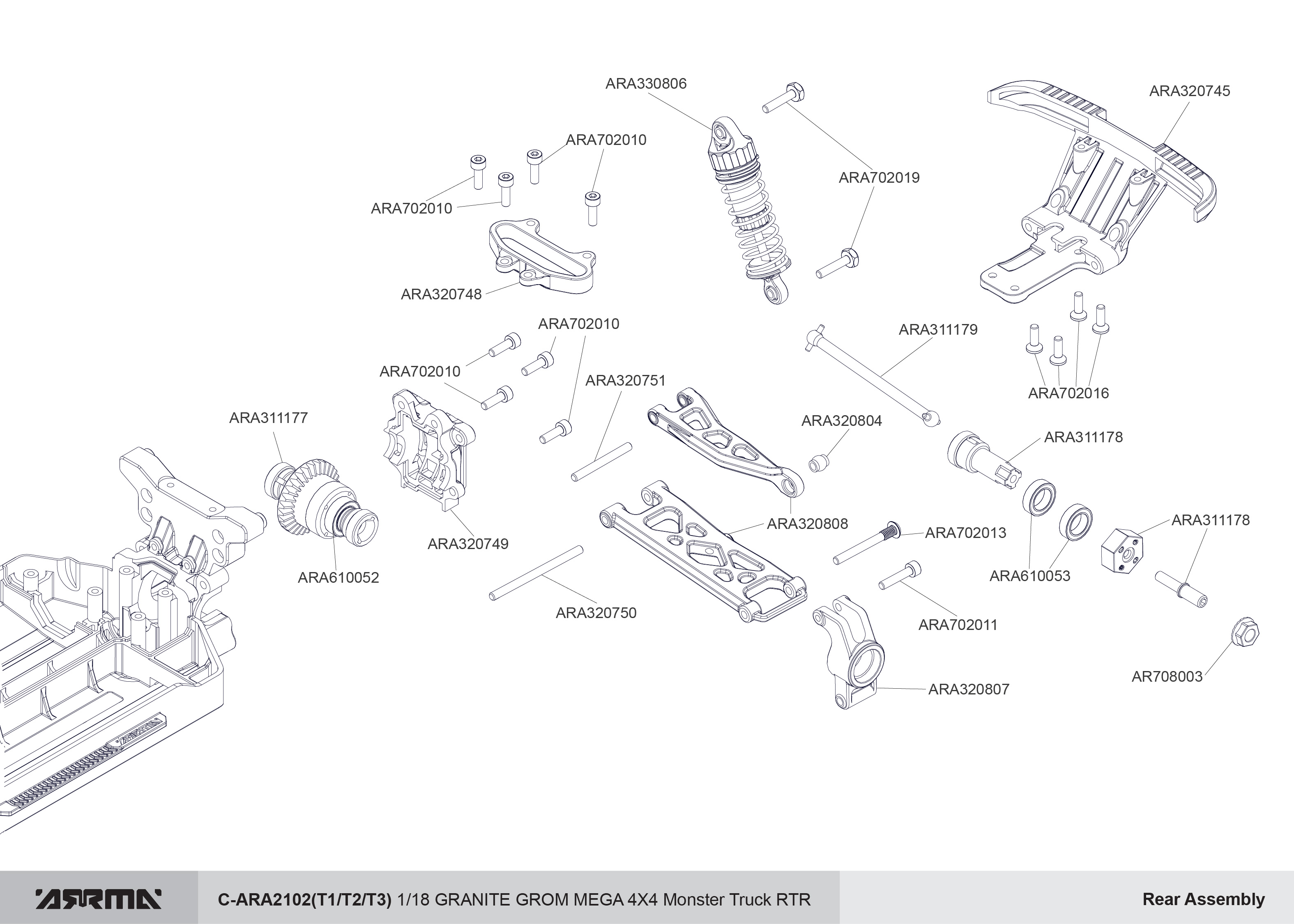 ARA330806

ARA320745

ARA702010

ARA702019

ARA702010

ARA320748

ARA702010

ARA311179

ARA702010

ARA320751

ARA702016

ARA311177

ARA320804

ARA311178

ARA320808

ARA311178

ARA702013

ARA320749

ARA610052

ARA610053

ARA320750

ARA702011

AR708003

ARA320807

ARRMA

C-ARA2102(T1/T2/T3) 1/18 GRANITE GROM MEGA 4X4 Monster Truck RTR

Rear Assembly