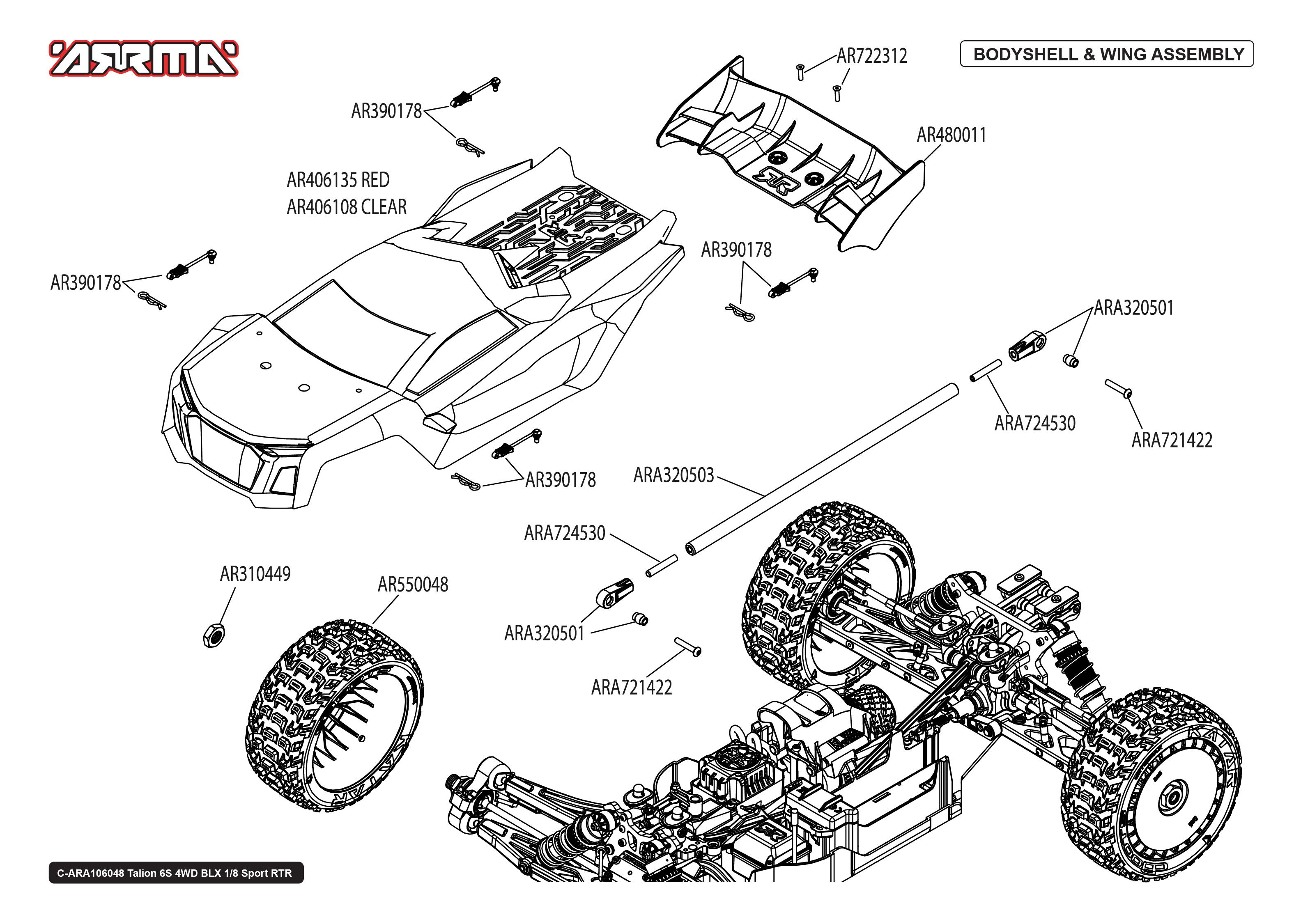 ARRMA

BODYSHELL & WING ASSEMBLY

AR722312

AR390178

AR480011

AR406135 RED
AR406108 CLEAR

AR390178

AR390178

ARA320501

ARA724530

ARA721422

AR390178

ARA320503

ARA724530

AR310449

AR550048

ARA320501

ARA721422

C-ARA106048 Talion 6S 4WD BLX 1/8 Sport RTR