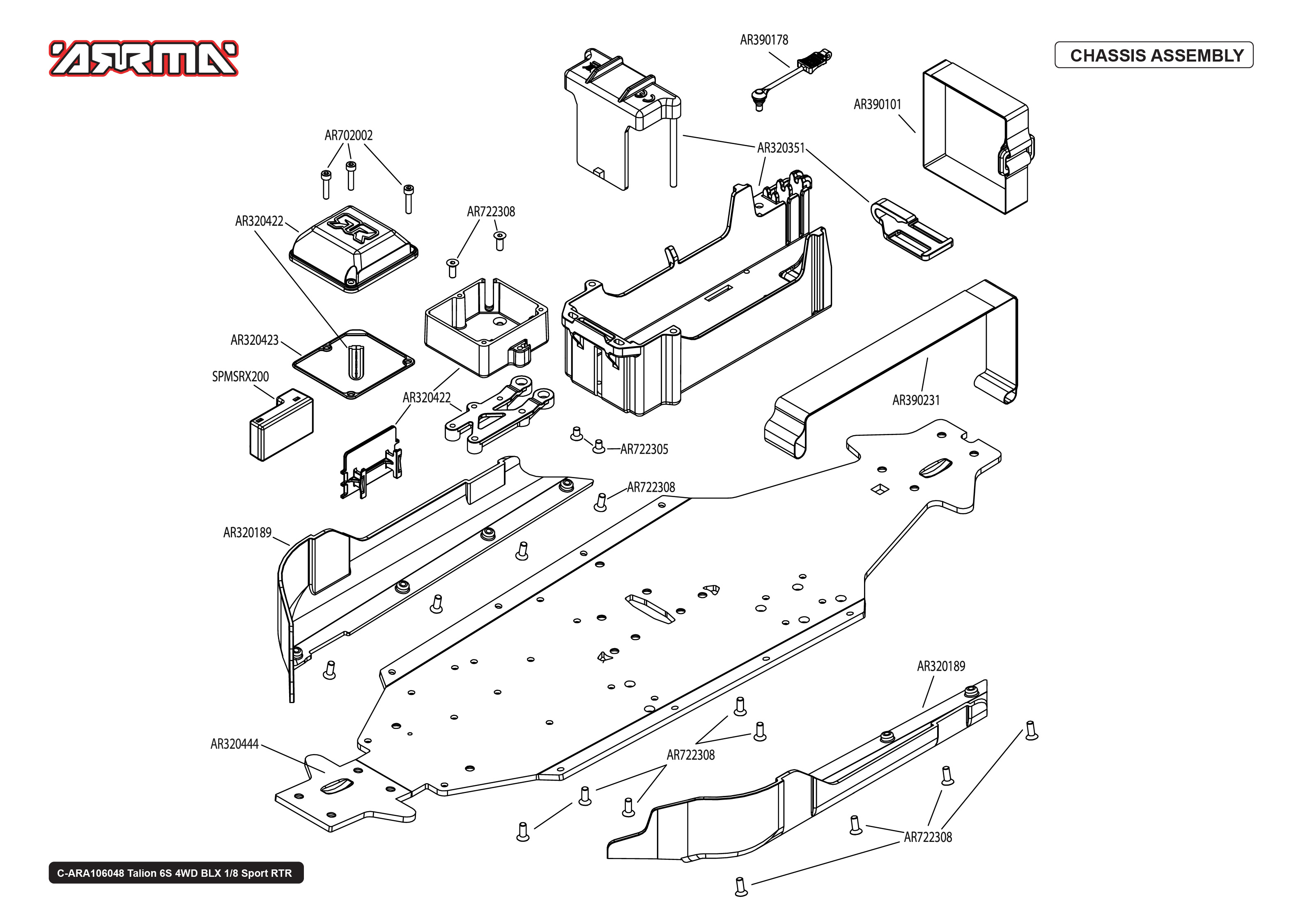 ARRMA

CHASSIS ASSEMBLY

AR390178

AR390101

AR702002

AR320351

AR722308

AR320422

AR320423

SPMSRX200

AR320422

AR390231

AR722305

AR722308

AR320189

AR320189

AR320444

AR722308

AR722308

C-ARA106048 Talion 6S 4WD BLX 1/8 Sport RTR