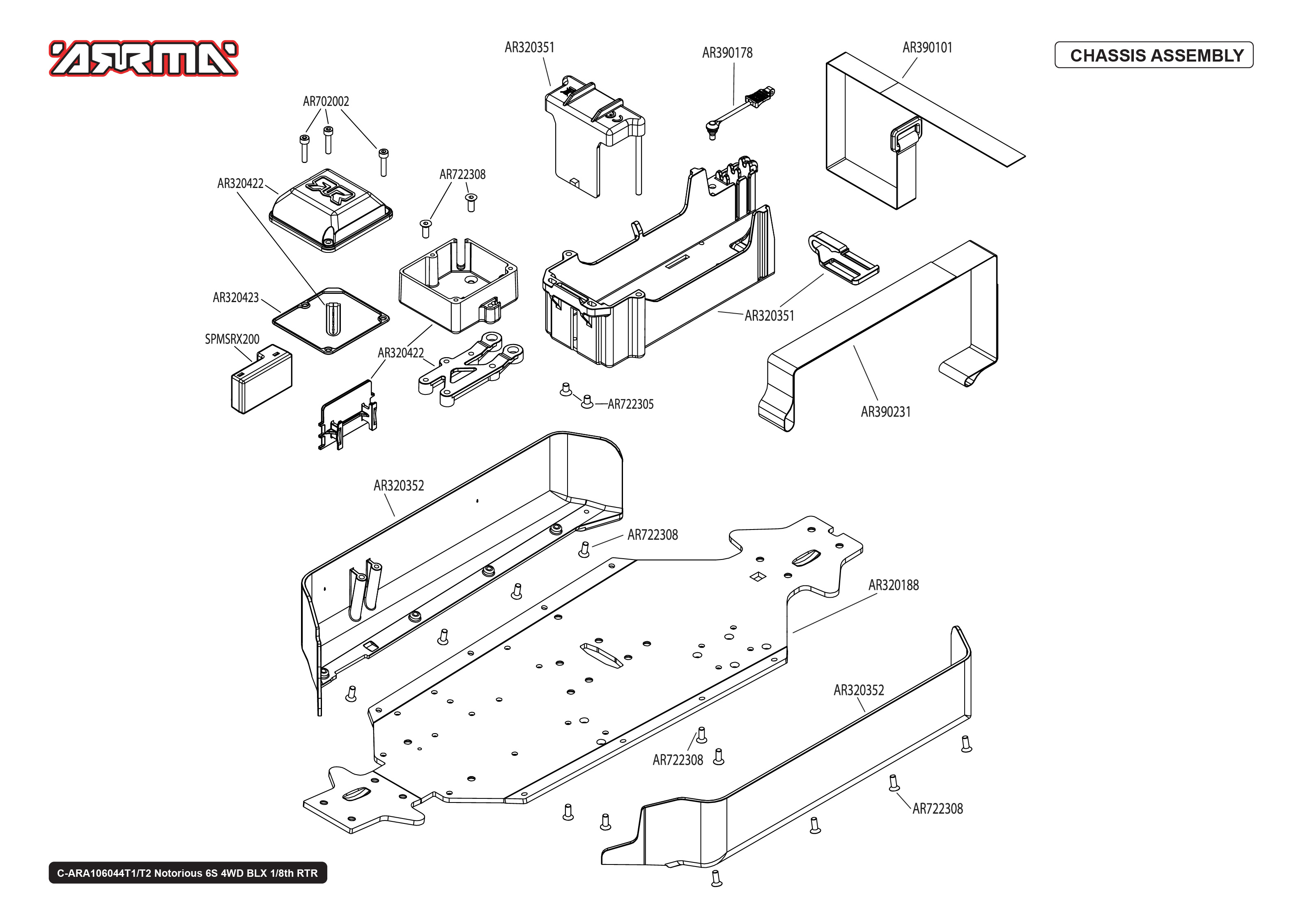 ARRMA

CHASSIS ASSEMBLY

AR320351

AR390178

AR390101

AR702002

AR722308

AR320422

AR320423

SPMSRX200

AR320422

AR320351

AR722305

AR390231

AR320352

AR722308

AR320188

AR320352

AR722308

AR722308

C-ARA106044T1/T2 Notorious 6S 4WD BLX 1/8th RTR