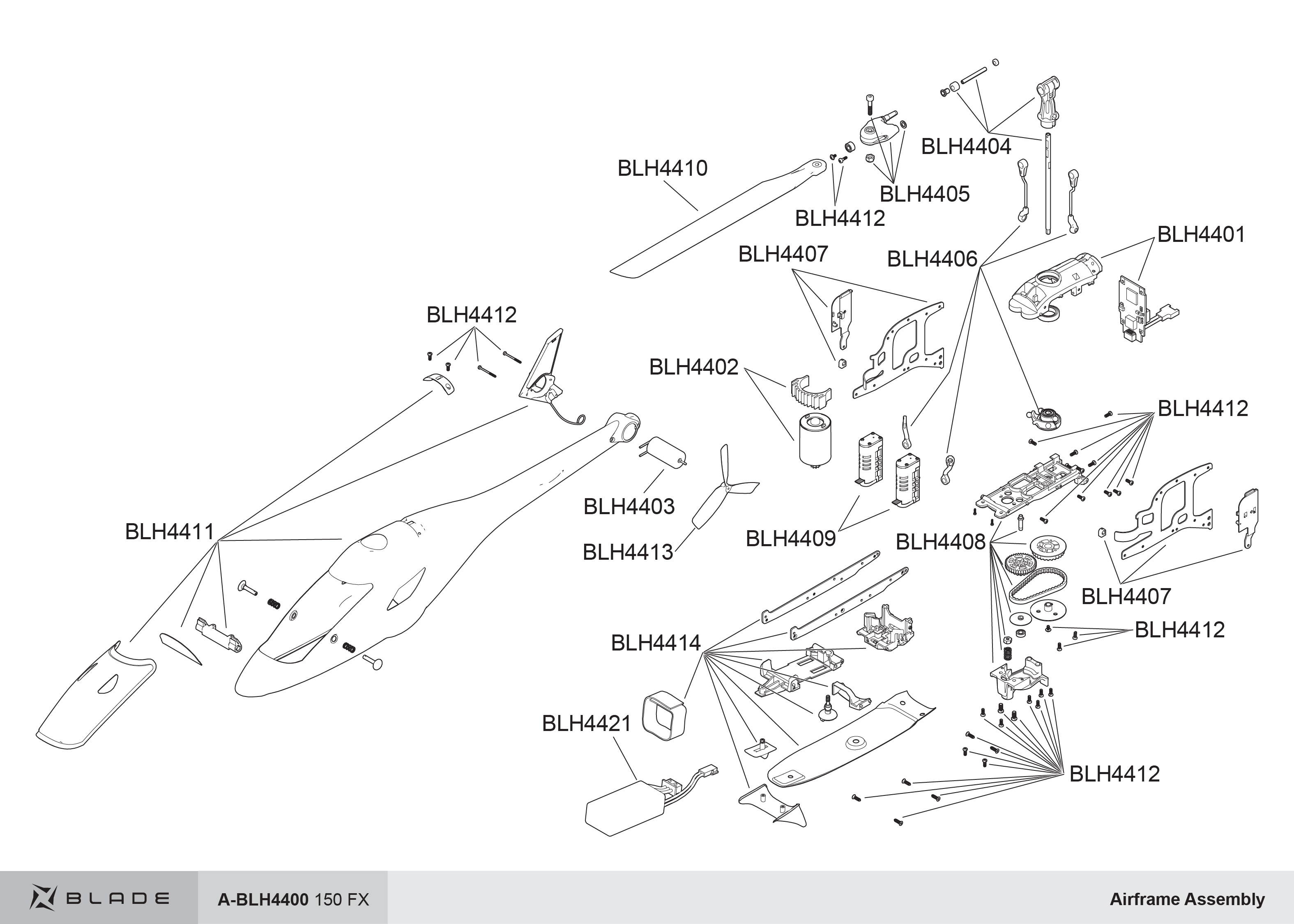 BLH4404
BLH4410
BLH4405
BLH4412
BLH4401
BLH4407
BLH4406
BLH4412
BLH4402
BLH4412
BLH4403
BLH4411
BLH4413
BLH4409
BLH4408
BLH4407
BLH4412
BLH4414
BLH4421
BLH4412

BLADE
A-BLH4400 150 FX
Airframe Assembly